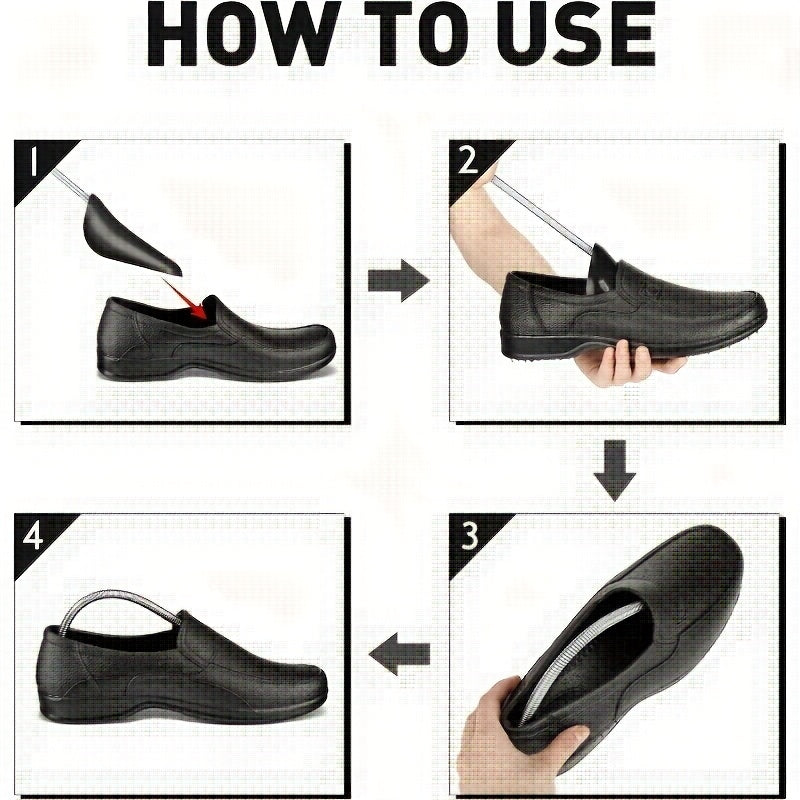 HOW TO USE

1

2

3

4