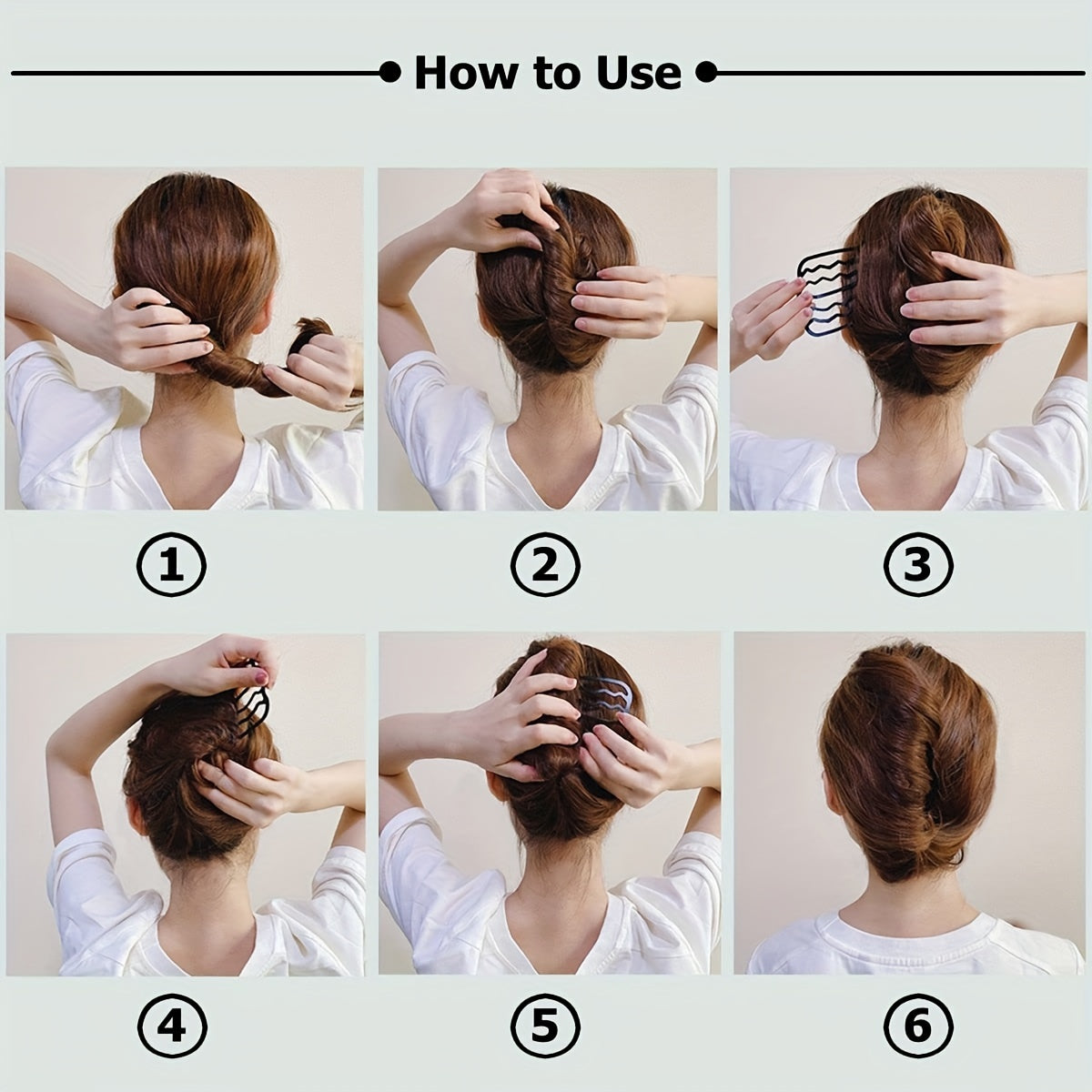 How to Use

①

②

③

④

⑤

⑥