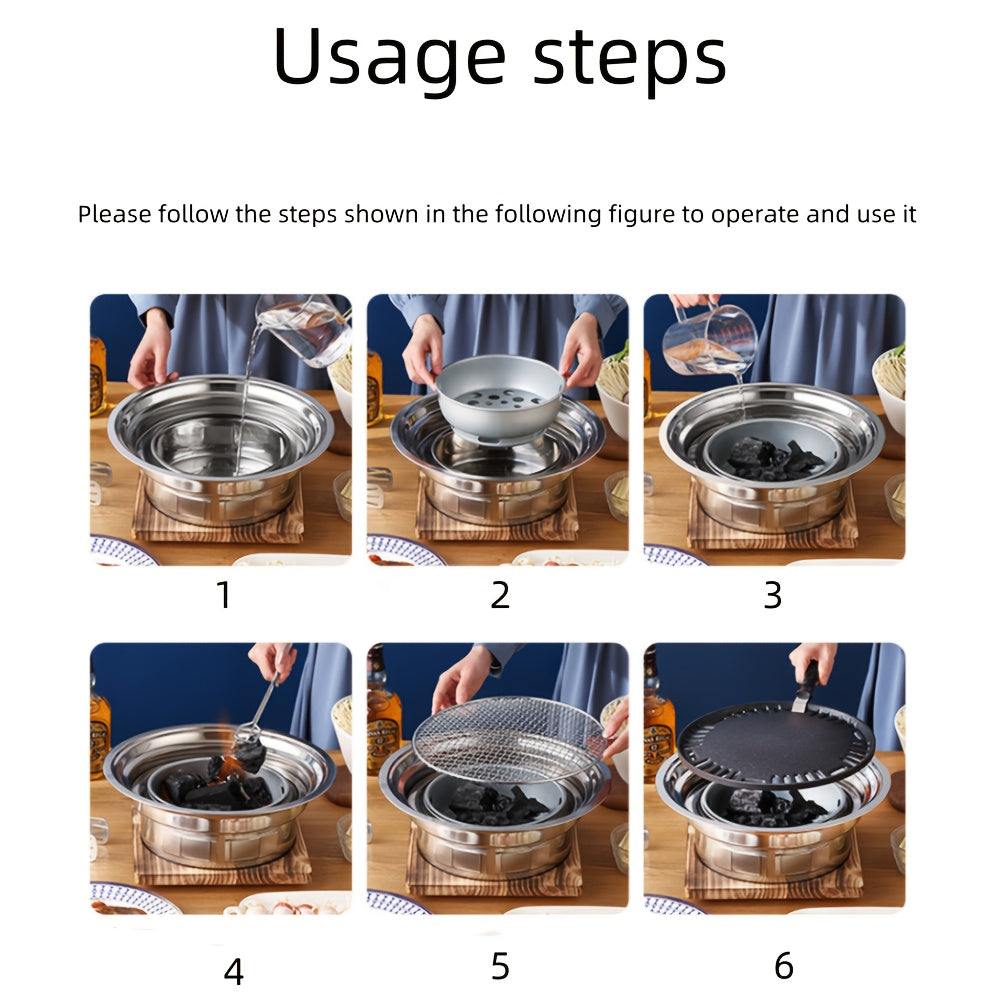 Usage steps

Please follow the steps shown in the following figure to operate and use it

1

2

3

4

5

6