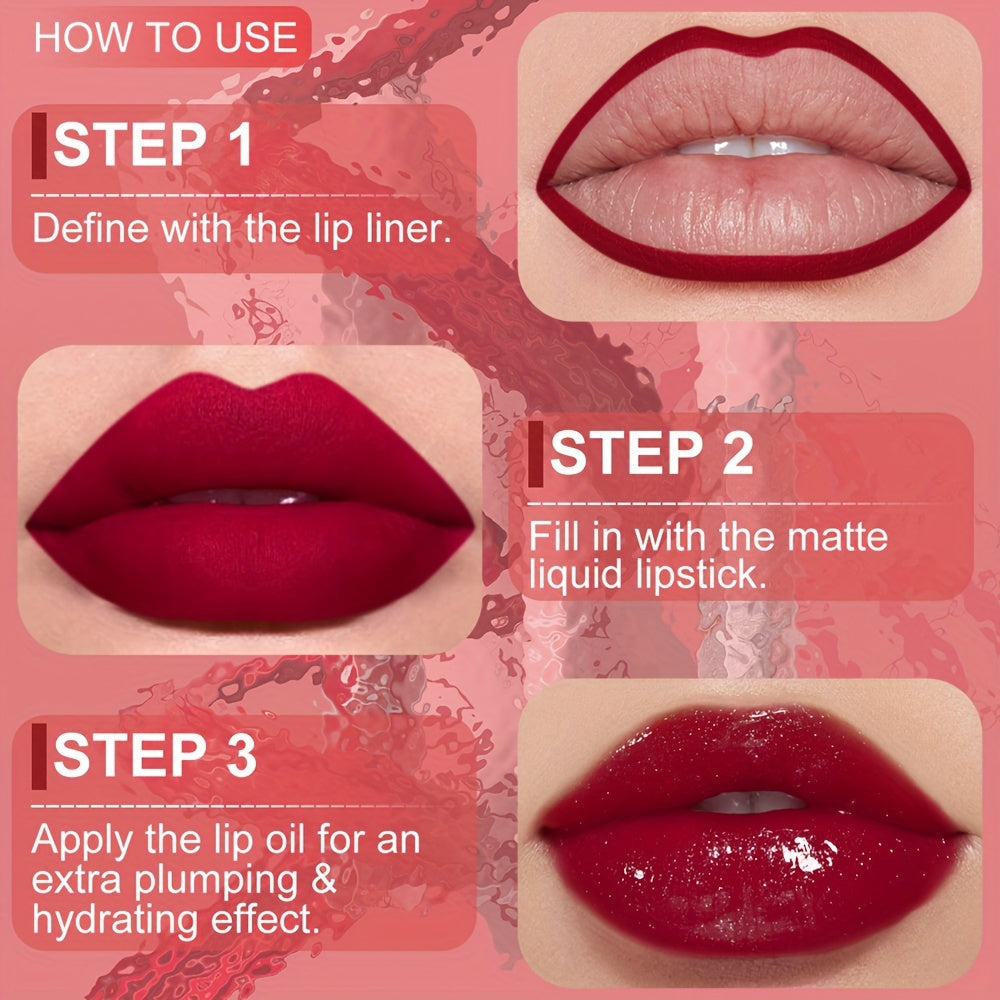 HOW TO USE

STEP 1

Define with the lip liner.

STEP 2

Fill in with the matte liquid lipstick.

STEP 3

Apply the lip oil for an extra plumping & hydrating effect.