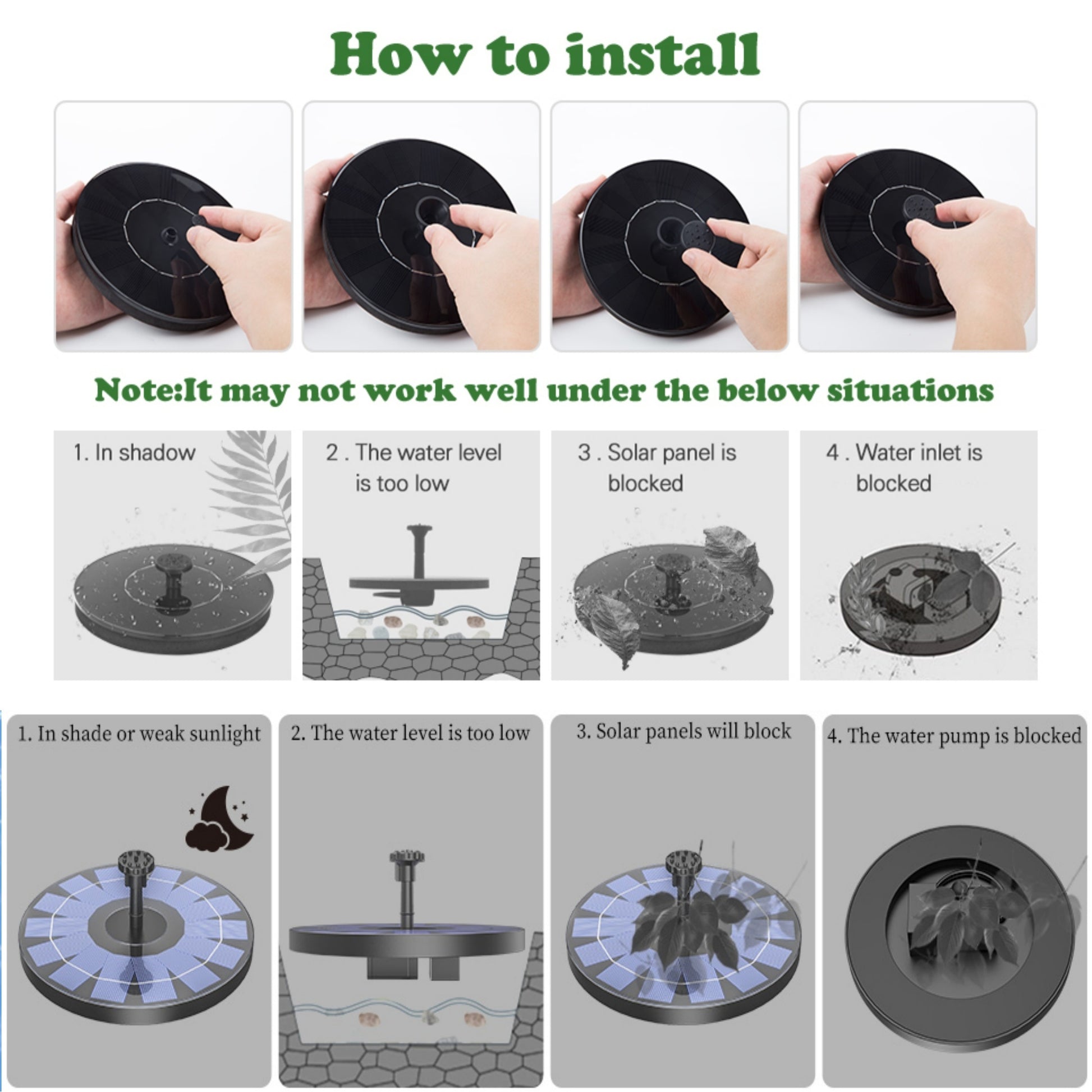 How to install

Note:It may not work well under the below situations

1. In shadow

2 . The water level is too low

3 . Solar panel is blocked

4 . Water inlet is blocked

1. In shade or weak sunlight

2. The water level is too low

3. Solar panels will block

4. The water pump is blocked