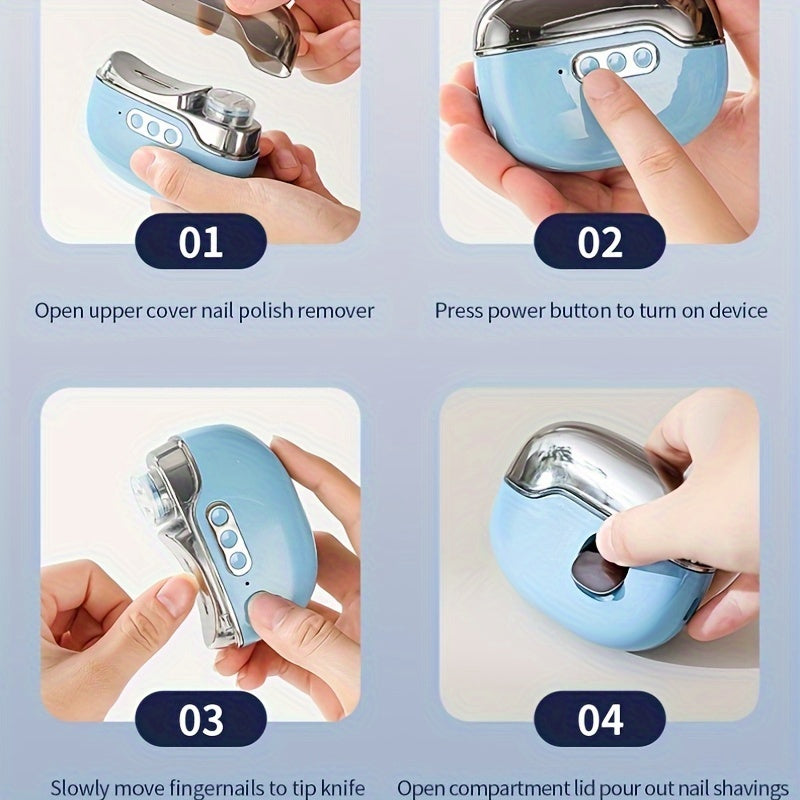 01

Open upper cover nail polish remover

02

Press power button to turn on device

03

Slowly move fingernails to tip knife

04

Open compartment lid pour out nail shavings