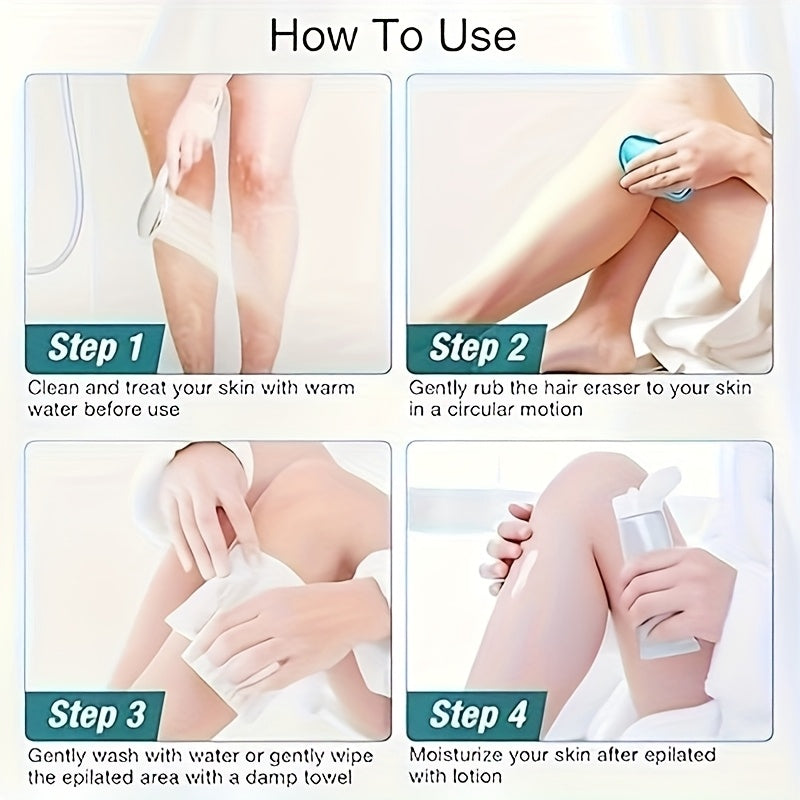 How To Use

Step 1

Clean and treat your skin with warm water before use

Step 2

Gently rub the hair eraser to your skin in a circular motion

Step 3

Gently wash with water or gently wipe the epilated area with a damp towel

Step 4

Moisturize your skin after epilated with lotion