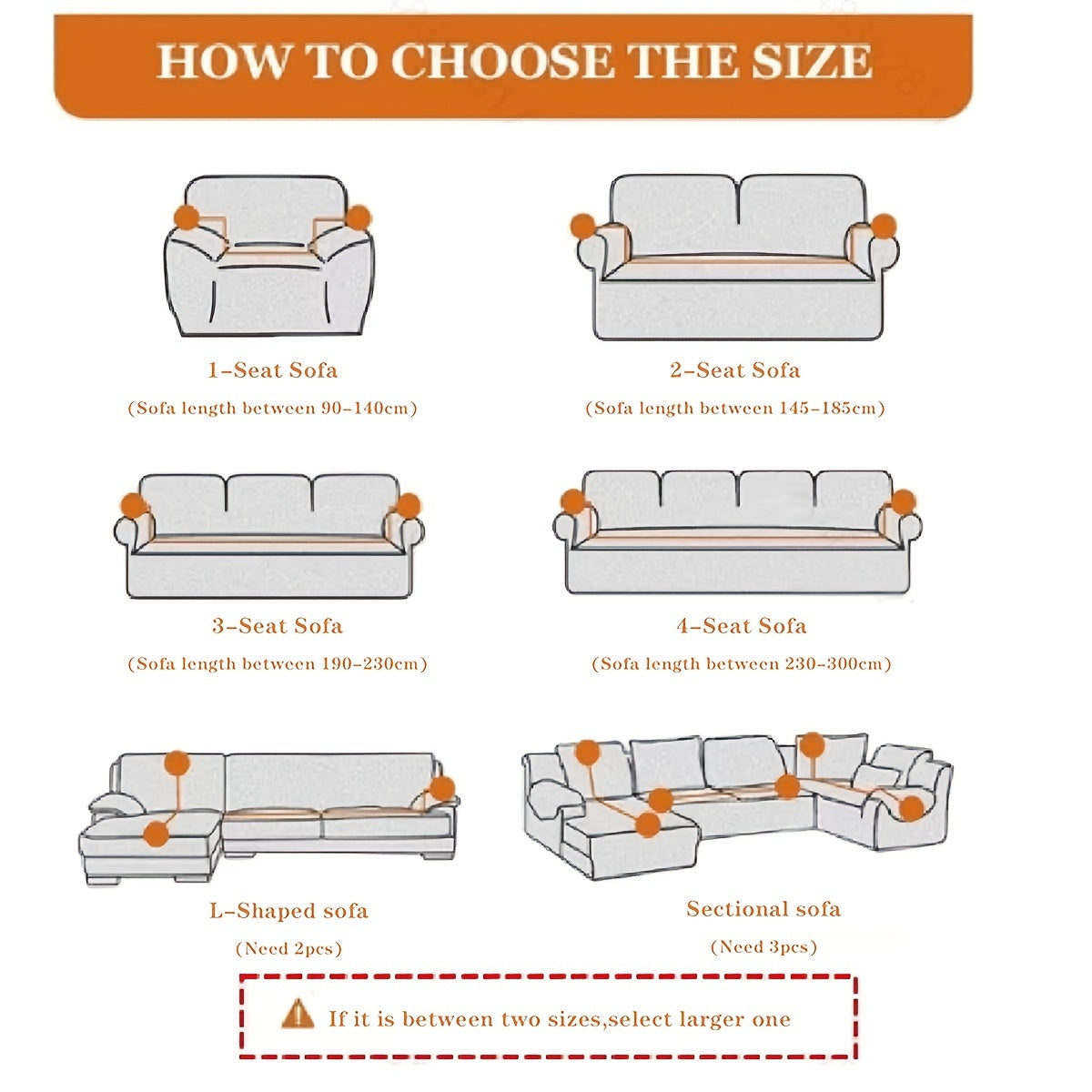 HOW TO CHOOSE THE SIZE

1-Seat Sofa

(Sofa length between 90-140cm)

2-Seat Sofa

(Sofa length between 145-185cm)

3-Seat Sofa

(Sofa length between 190-230cm)

4-Seat Sofa

(Sofa length between 230-300cm)

L-Shaped sofa

(Need 2pcs)

Sectional sofa

(Need 3pcs)

If it is between two sizes,select larger one