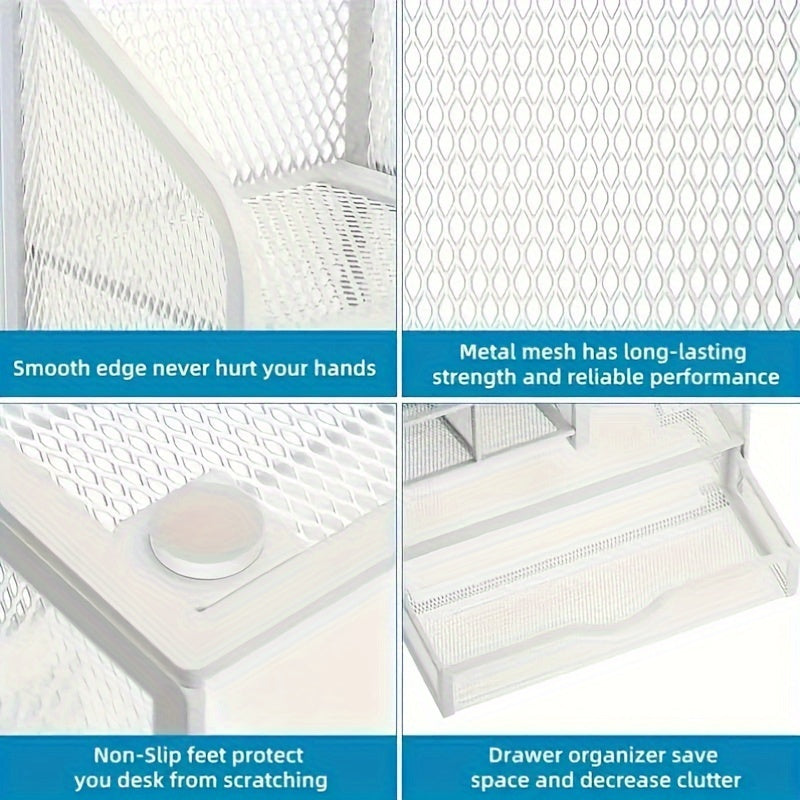 Smooth edge never hurt your hands

Metal mesh has long-lasting strength and reliable performance

Non-Slip feet protect you desk from scratching

Drawer organizer save space and decrease clutter