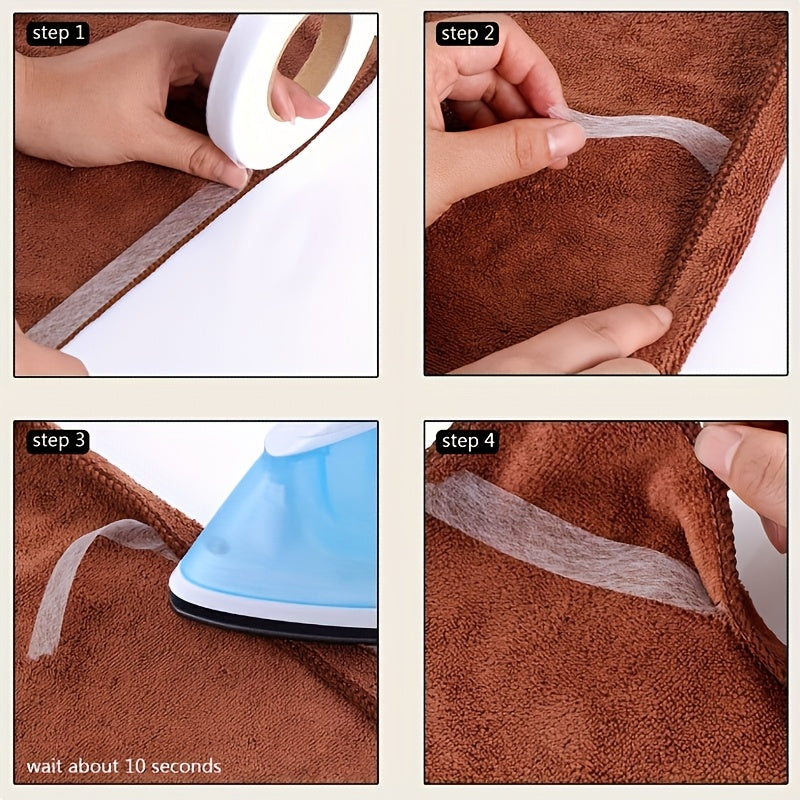 step 1

step 2

step 3

wait about 10 seconds

step 4