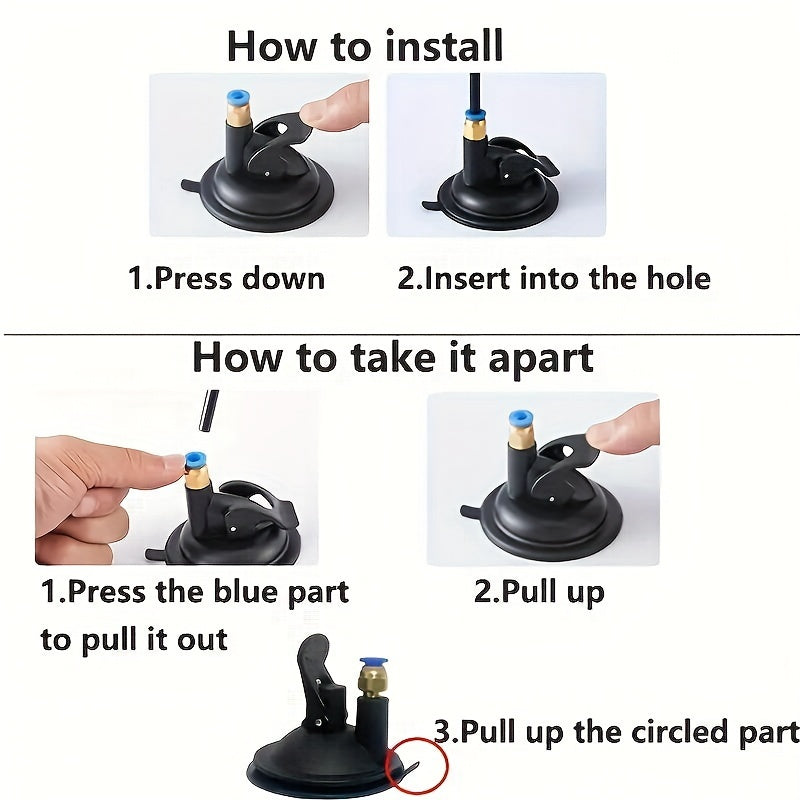 How to install

1.Press down

2.Insert into the hole

How to take it apart

1.Press the blue part to pull it out

2.Pull up

3.Pull up the circled part