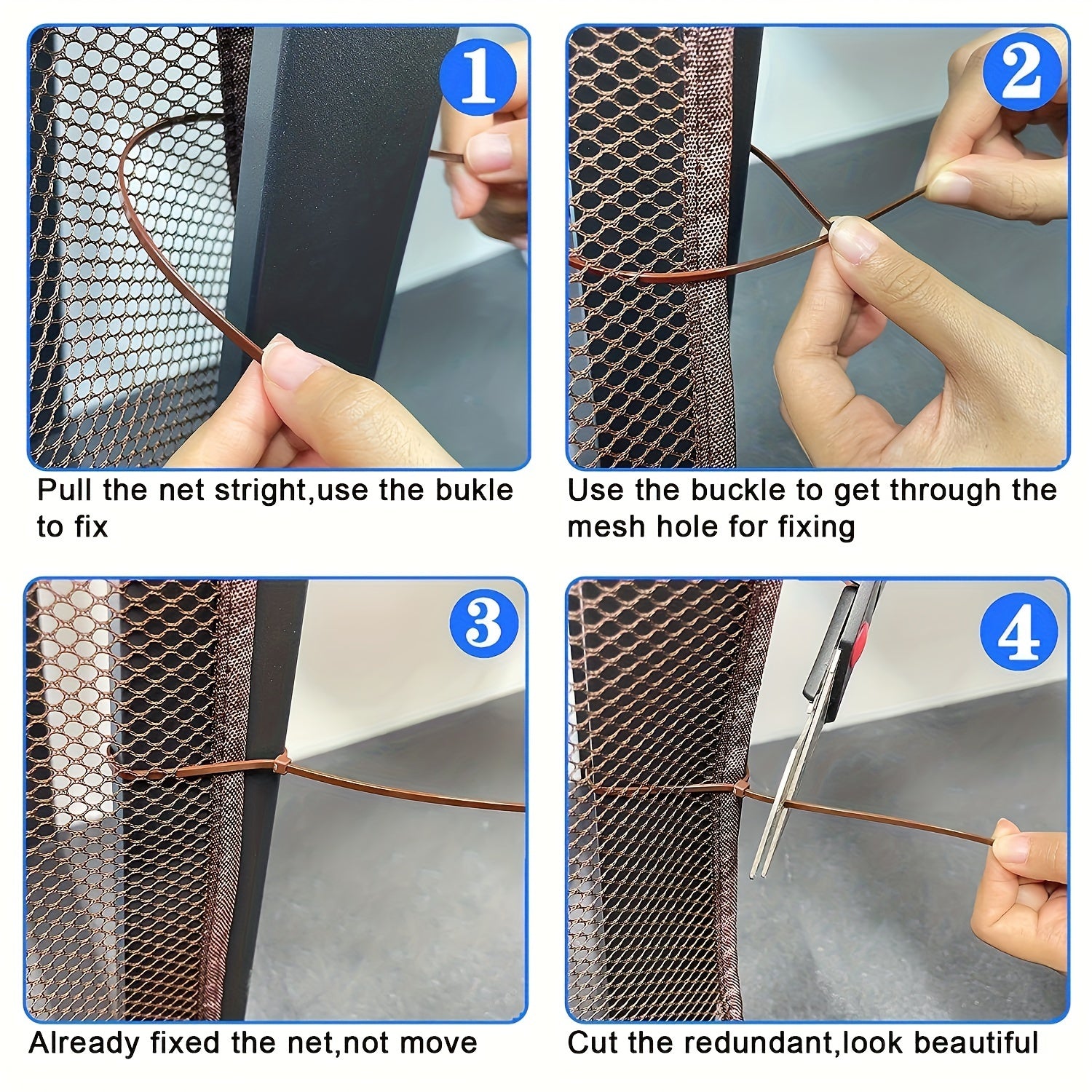 1

Pull the net stright,use the bukle to fix

2

Use the buckle to get through the mesh hole for fixing

3

Already fixed the net,not move

4

Cut the redundant,look beautiful