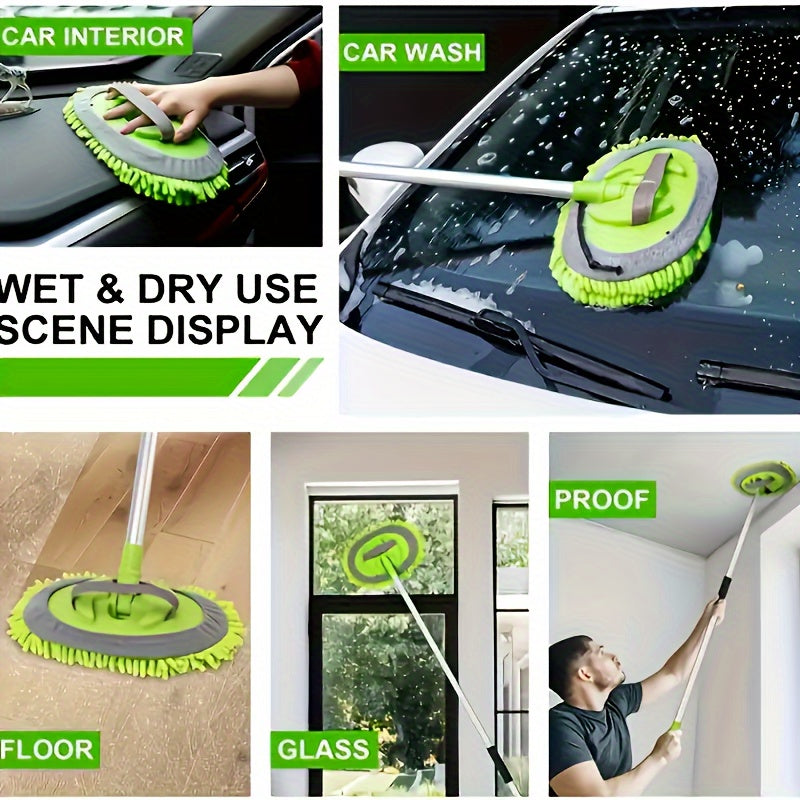 CAR INTERIOR

CAR WASH

WET & DRY USE SCENE DISPLAY

PROOF

FLOOR

GLASS