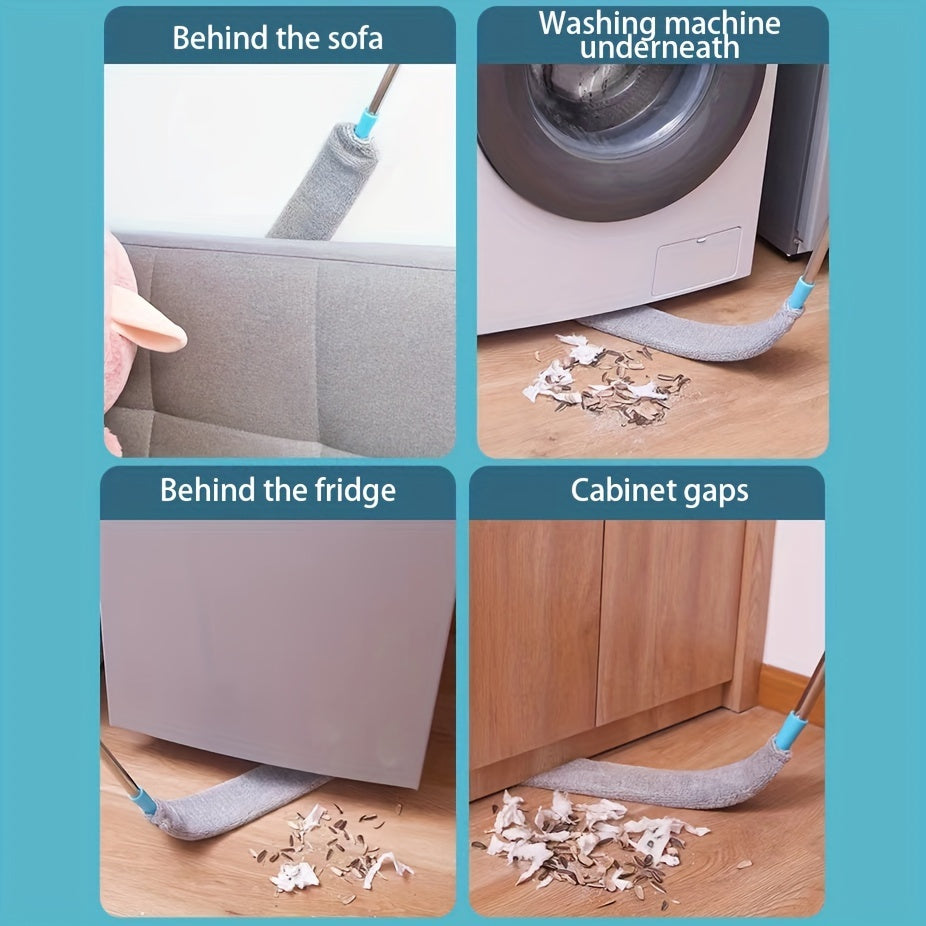 Behind the sofa

Washing machine underneath

Behind the fridge

Cabinet gaps