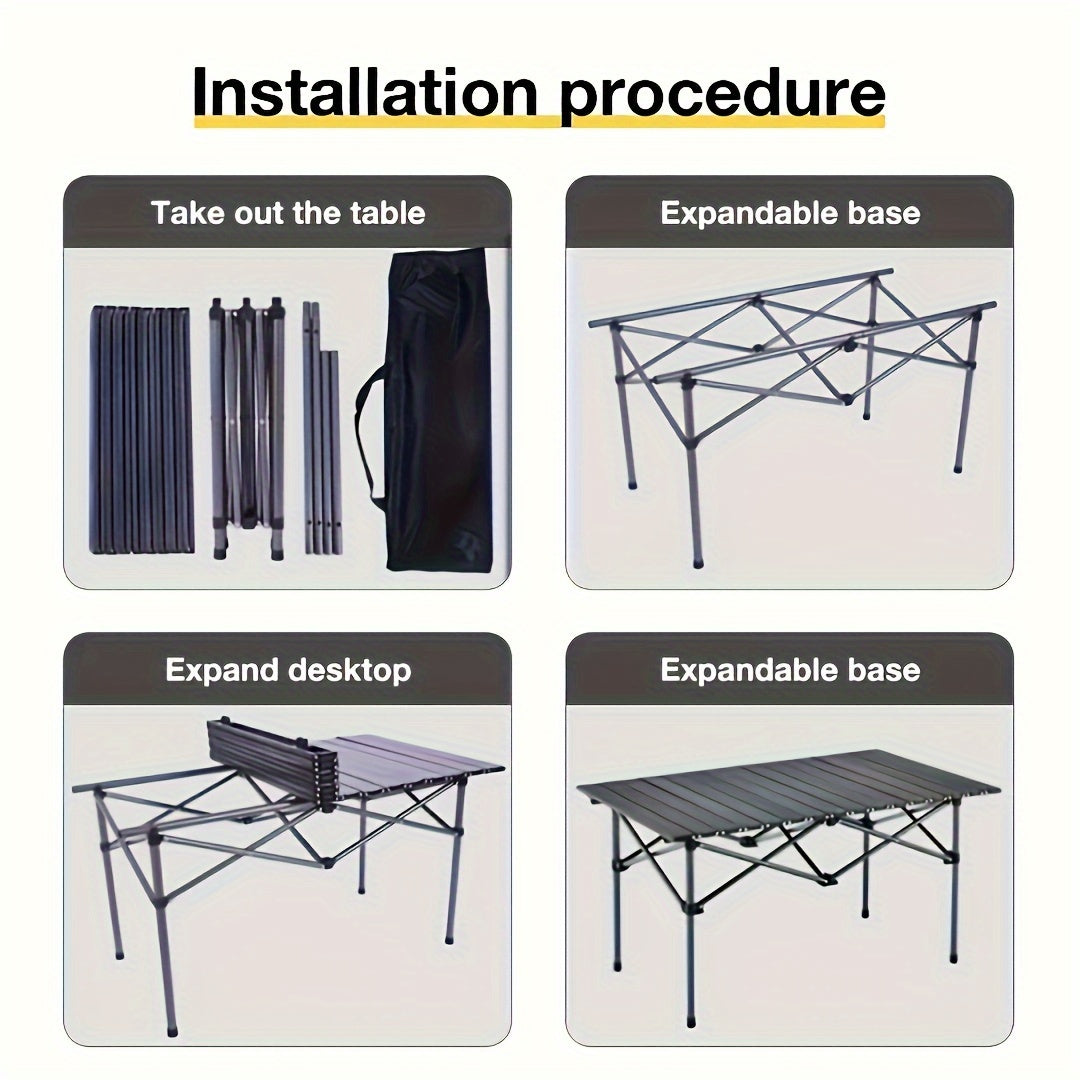 Installation procedure

Take out the table

Expandable base

Expand desktop

Expandable base