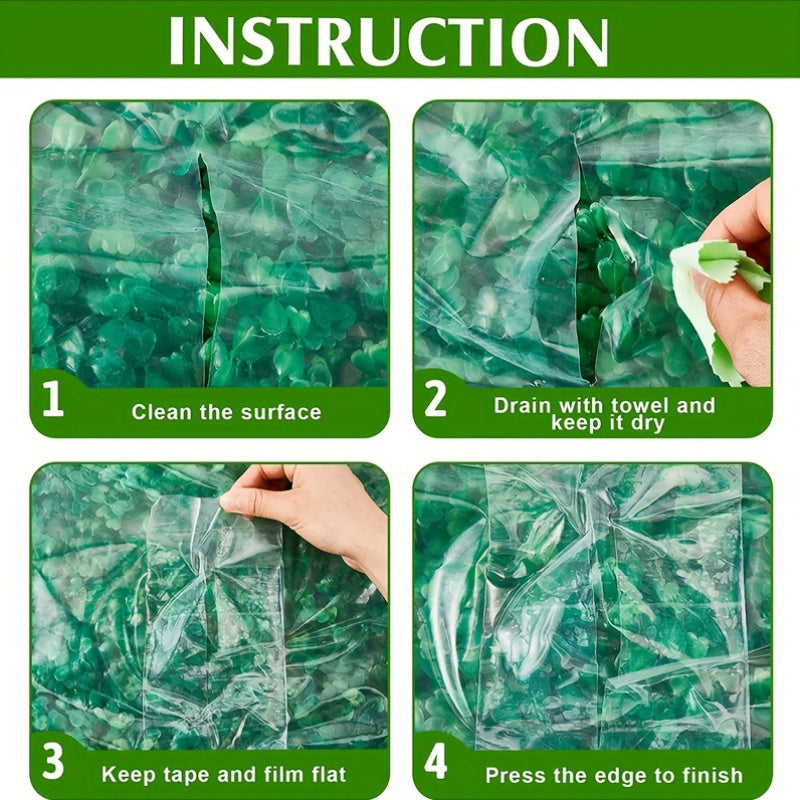 INSTRUCTION

1 Clean the surface

2 Drain with towel and keep it dry

3 Keep tape and film flat

4 Press the edge to finish