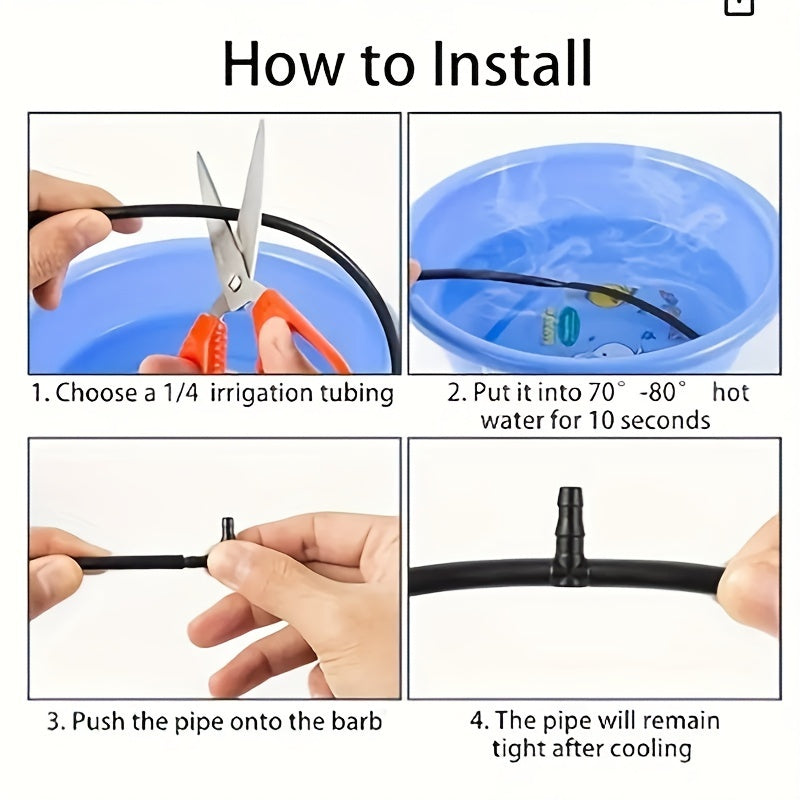 How to Install

1. Choose a 1/4 irrigation tubing

2. Put it into 70° -80° hot water for 10 seconds

3. Push the pipe onto the barb

4. The pipe will remain tight after cooling