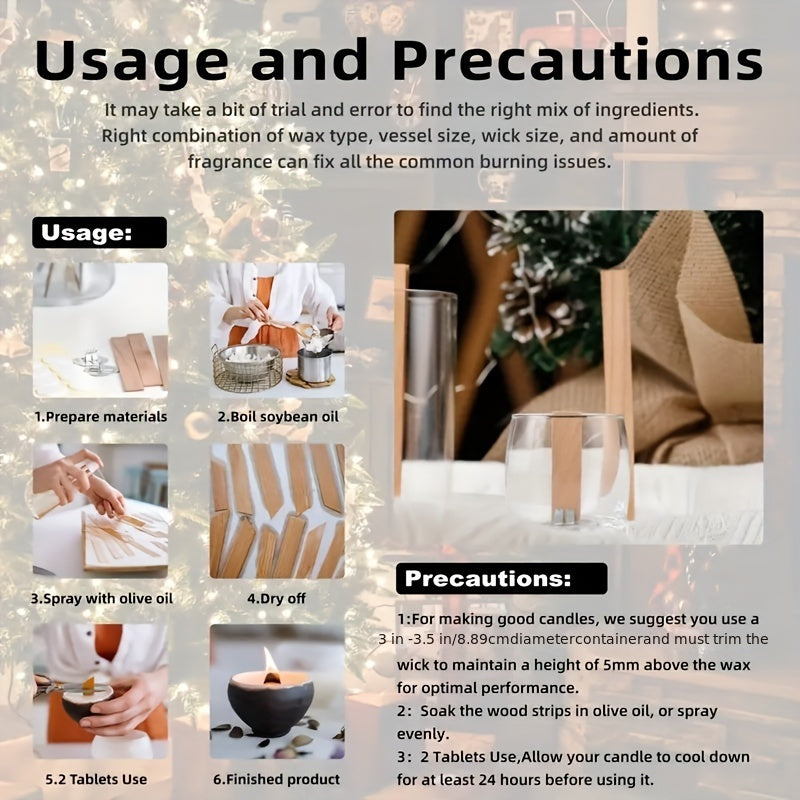 Usage and Precautions

It may take a bit of trial and error to find the right mix of ingredients. Right combination of wax type, vessel size, wick size, and amount of fragrance can fix all the common burning issues.

Usage:

1.Prepare materials

2.Boil soybean oil

3.Spray with olive oil

4.Dry off

5.2 Tablets Use

6.Finished product

Precautions:

1:For making good candles, we suggest you use a 3 in -3.5 in/8.89cmdiametercontainerand must trim the wick to maintain a height of 5mm above the wax for optimal performance.
2: Soak the wood strips in olive oil, or spray evenly.
3: 2 Tablets Use,Allow your candle to cool down for at least 24 hours before using it.