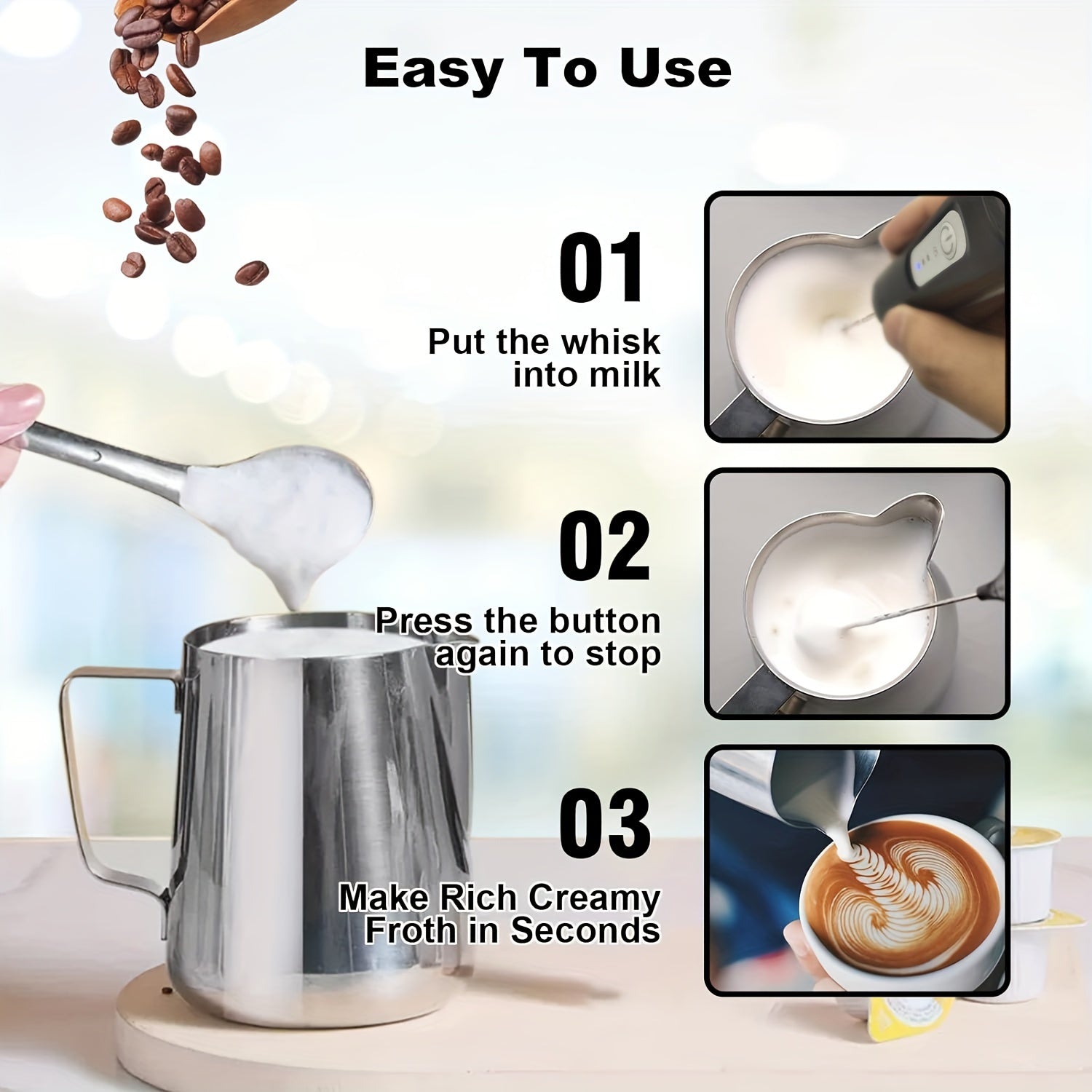 Easy To Use

01

Put the whisk into milk

02

Press the button again to stop

03

Make Rich Creamy Froth in Seconds