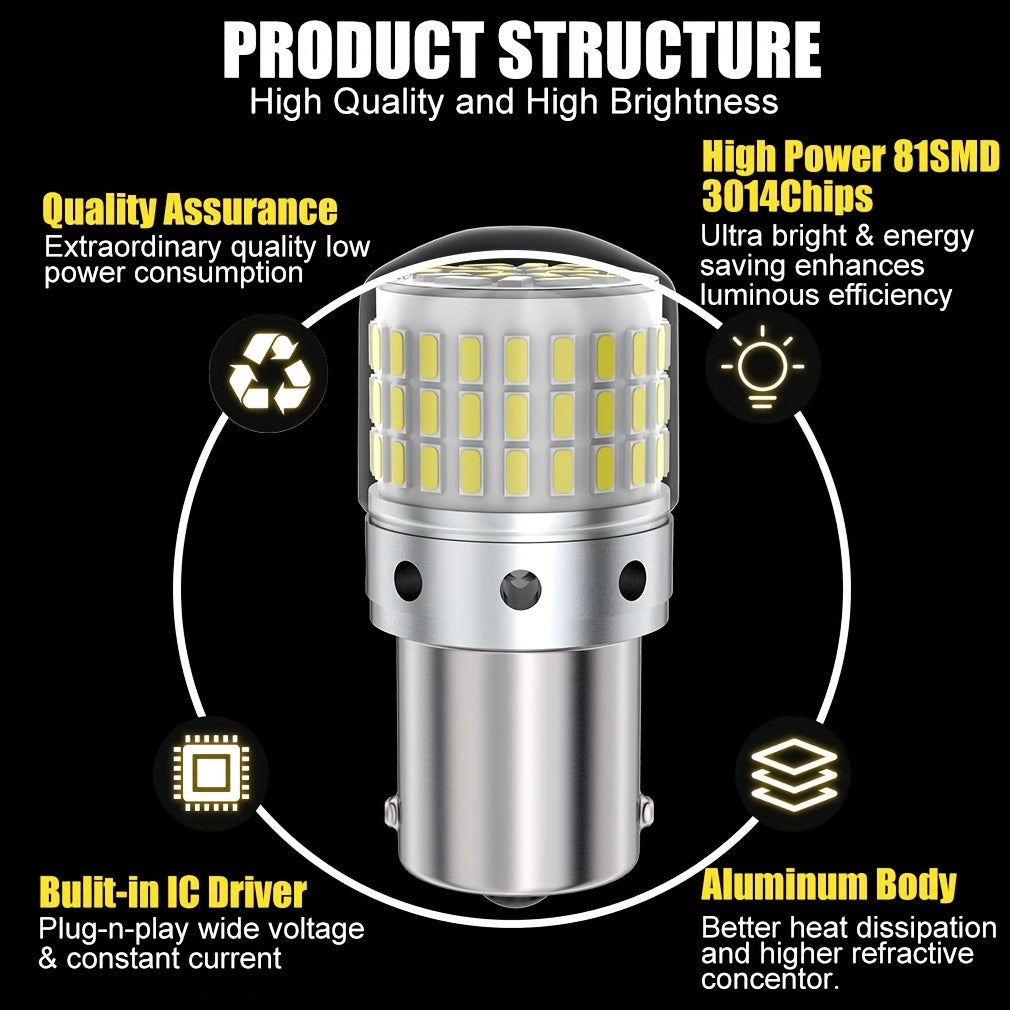 PRODUCT STRUCTURE
High Quality and High Brightness

Quality Assurance
Extraordinary quality low power consumption

High Power 81SMD 3014Chips
Ultra bright & energy saving enhances luminous efficiency

Bulit-in IC Driver
Plug-n-play wide voltage & constant current

Aluminum Body
Better heat dissipation and higher refractive concentor.