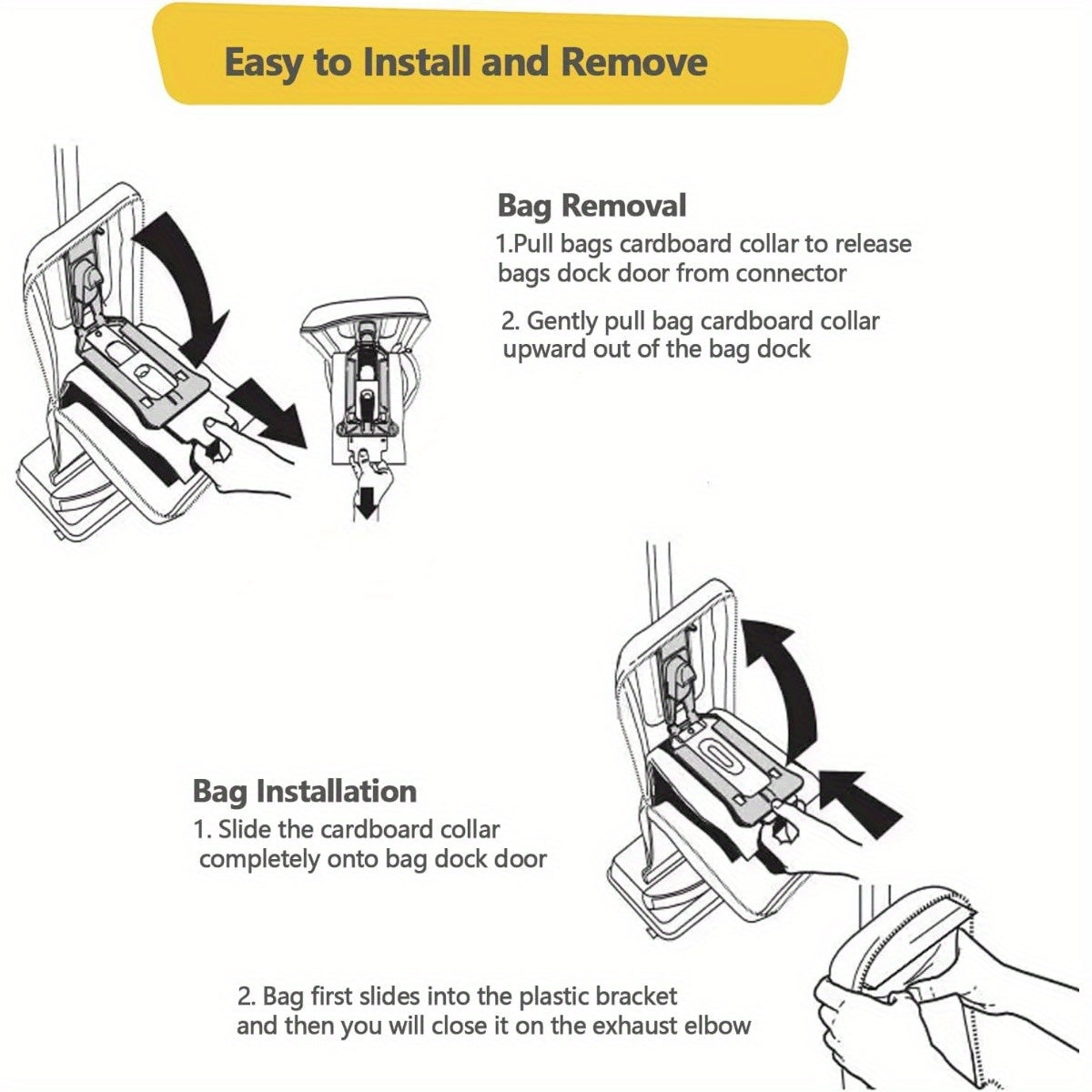 Easy to Install and Remove

Bag Removal
1.Pull bags cardboard collar to release bags dock door from connector

2. Gently pull bag cardboard collar upward out of the bag dock

Bag Installation
1. Slide the cardboard collar completely onto bag dock door

2. Bag first slides into the plastic bracket and then you will close it on the exhaust elbow