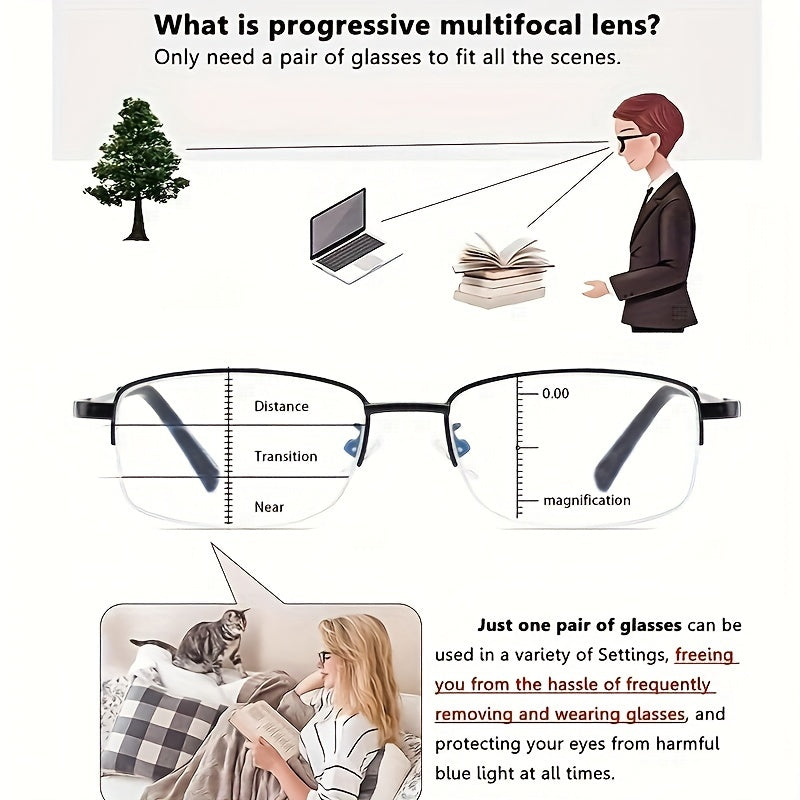 What is progressive multifocal lens?
Only need a pair of glasses to fit all the scenes.

Distance
Transition
Near

0.00
magnification

Just one pair of glasses can be used in a variety of Settings, freeing you from the hassle of frequently removing and wearing glasses, and protecting your eyes from harmful blue light at all times.