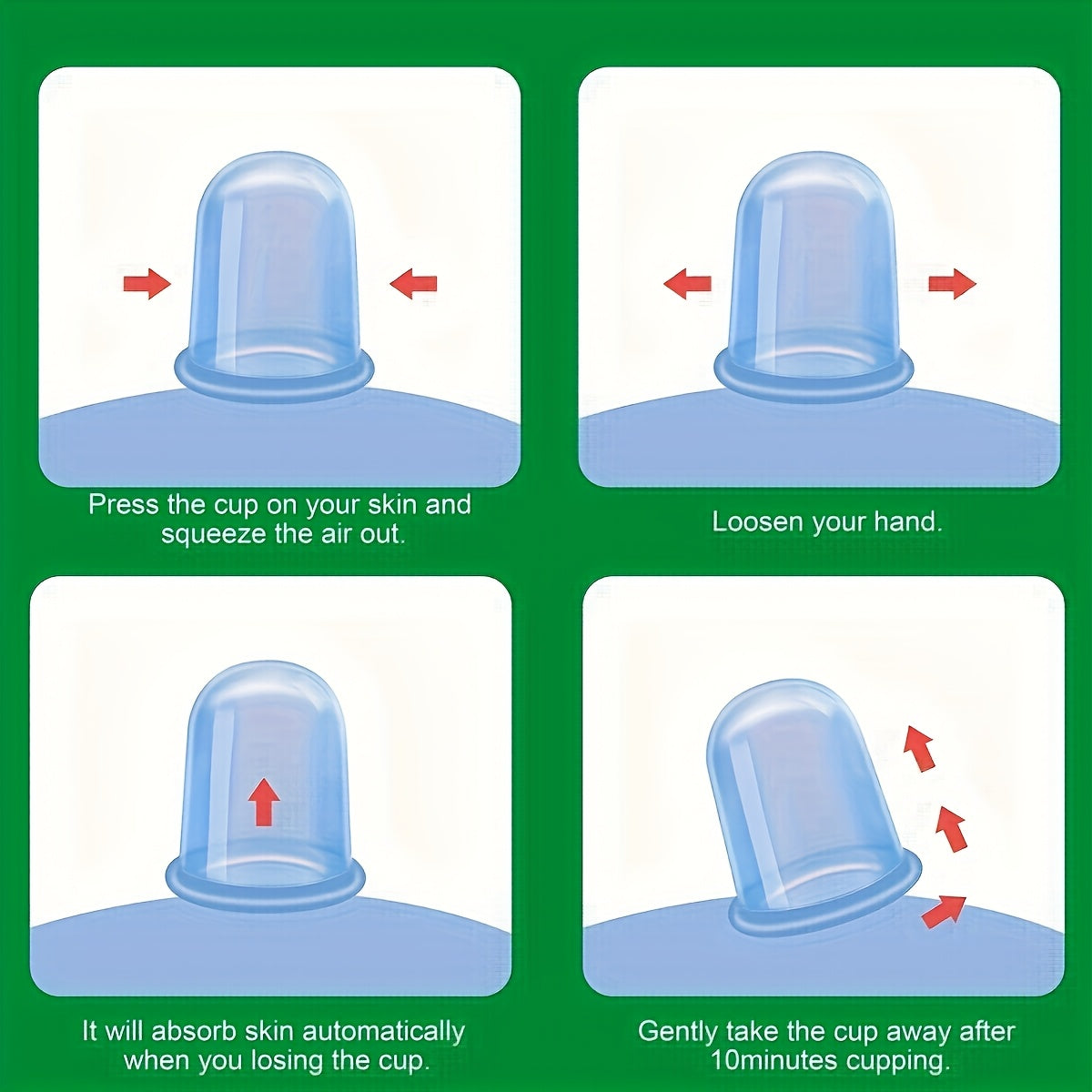 Press the cup on your skin and squeeze the air out.

Loosen your hand.

It will absorb skin automatically when you losing the cup.

Gently take the cup away after 10minutes cupping.