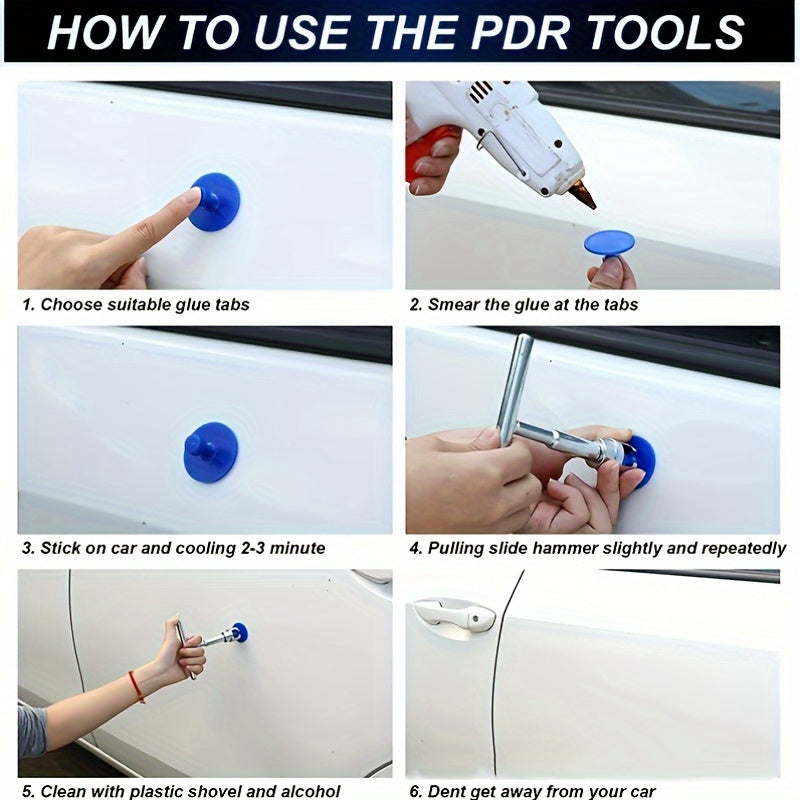 HOW TO USE THE PDR TOOLS

1. Choose suitable glue tabs

2. Smear the glue at the tabs

3. Stick on car and cooling 2-3 minute

4. Pulling slide hammer slightly and repeatedly

5. Clean with plastic shovel and alcohol

6. Dent get away from your car