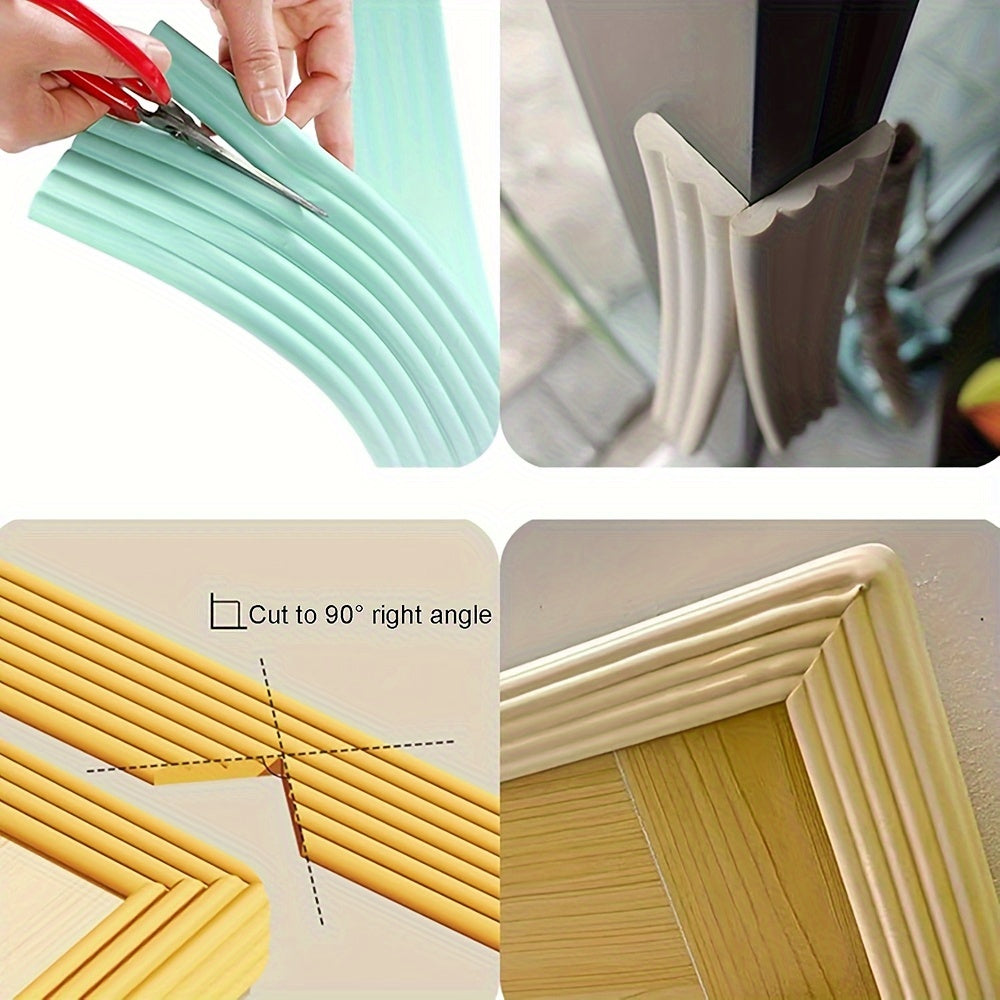 Cut to 90° right angle