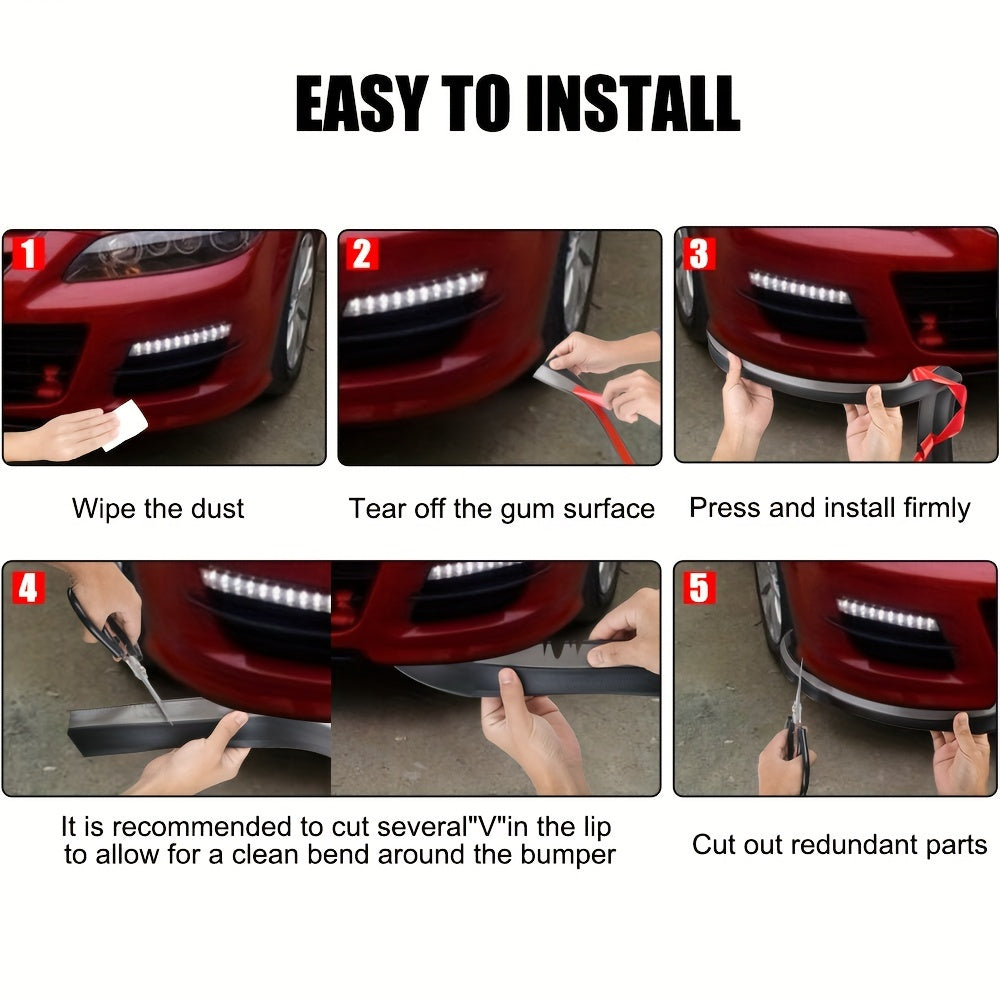 EASY TO INSTALL

1

Wipe the dust

2

Tear off the gum surface

3

Press and install firmly

4

It is recommended to cut several"V"in the lip to allow for a clean bend around the bumper

5

Cut out redundant parts