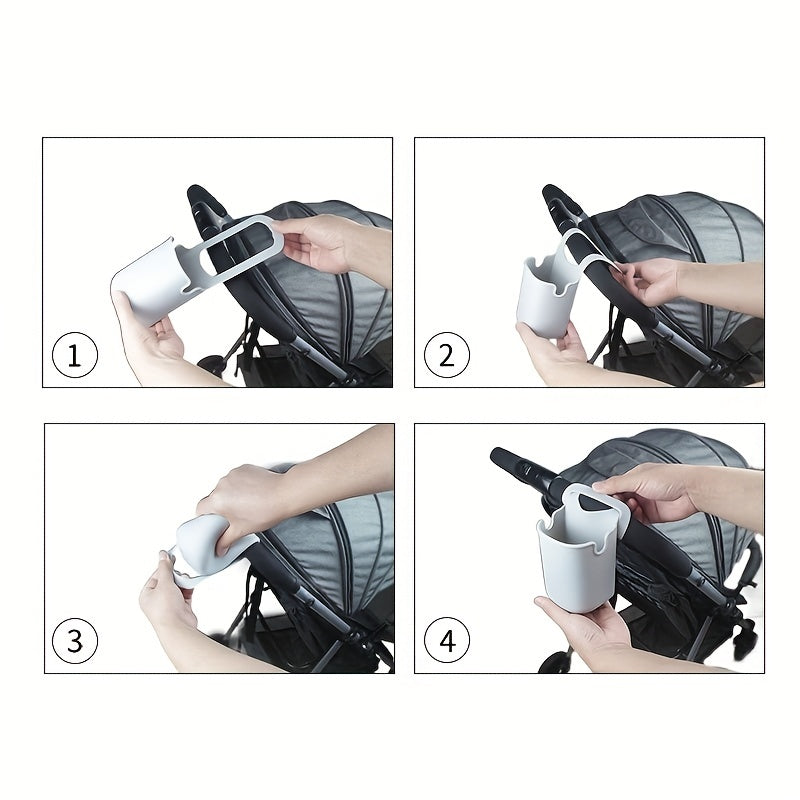 1

2

3

4