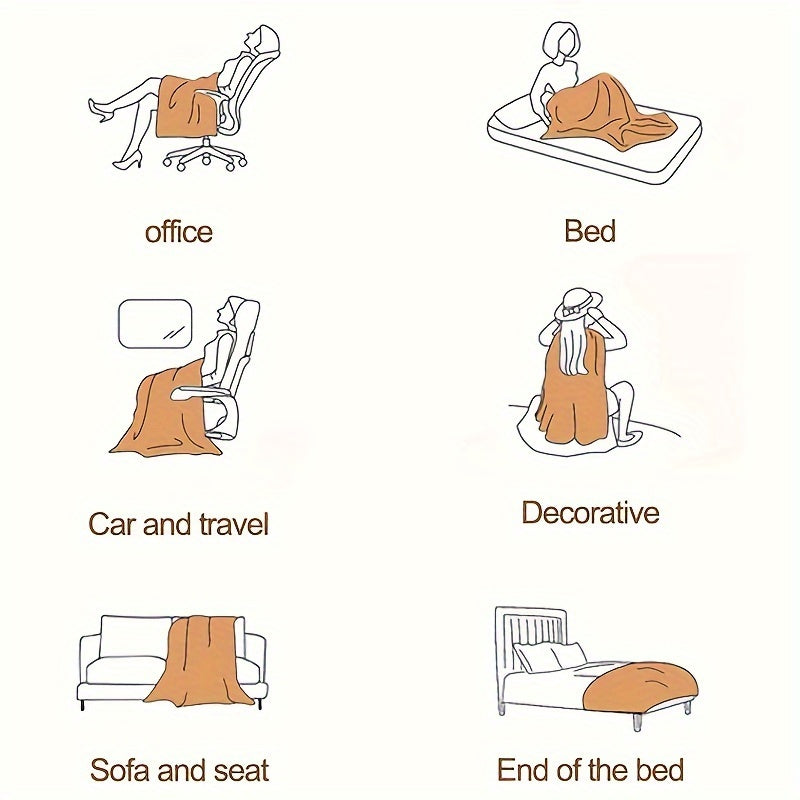 office

Bed

Car and travel

Decorative

Sofa and seat

End of the bed