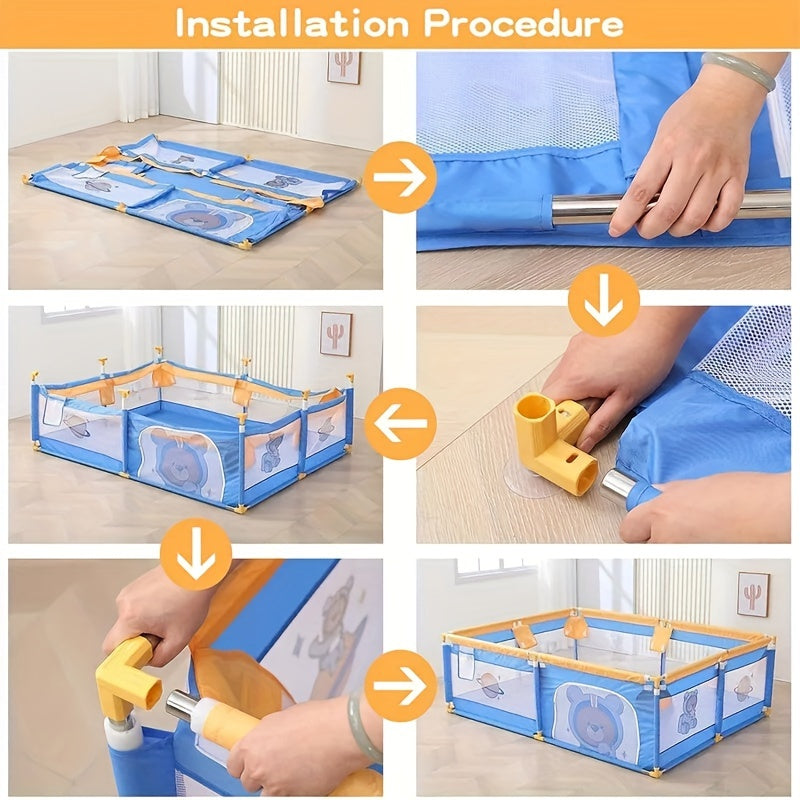 Installation Procedure