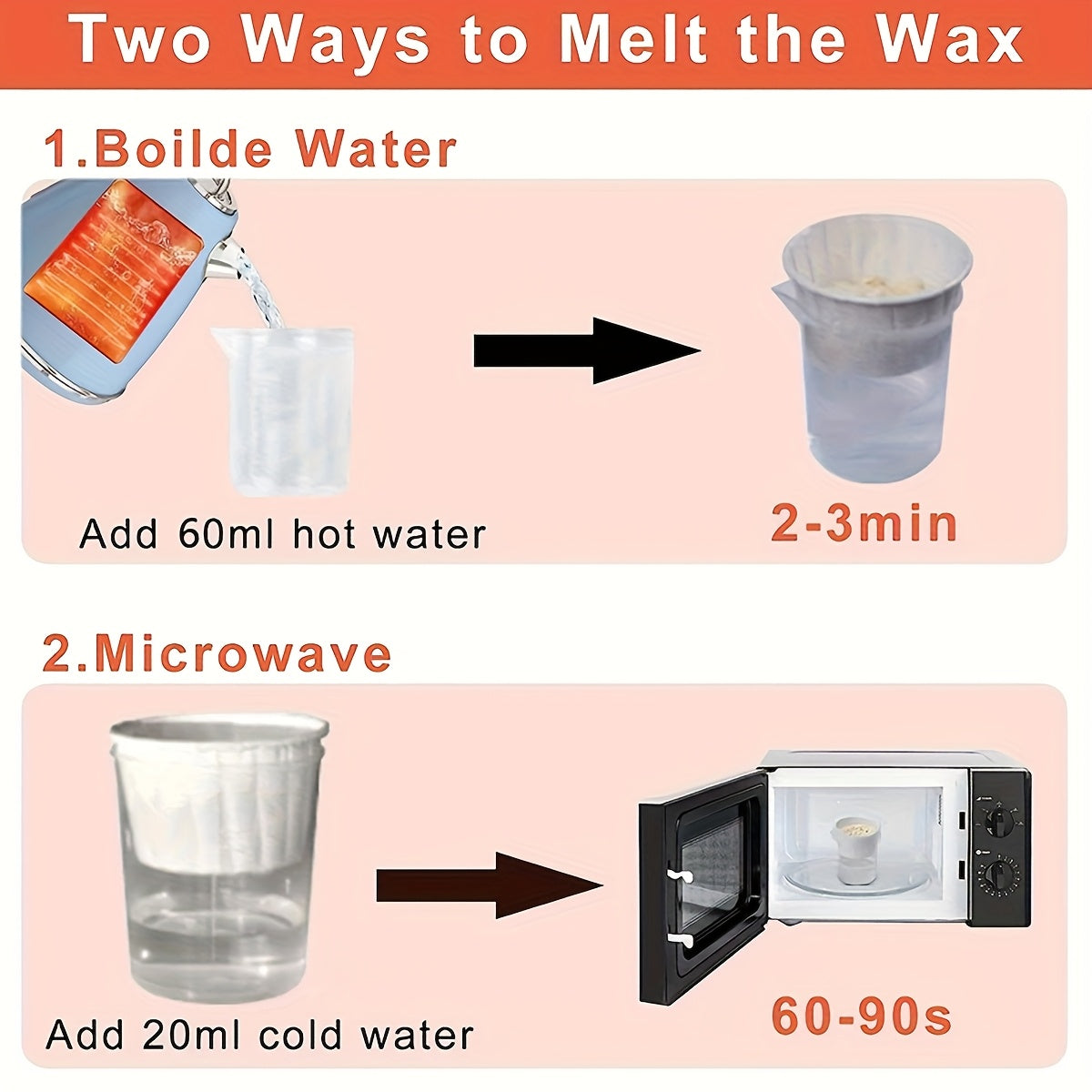 Two Ways to Melt the Wax

1.Boilde Water

Add 60ml hot water

2-3min

2.Microwave

Add 20ml cold water

60-90s