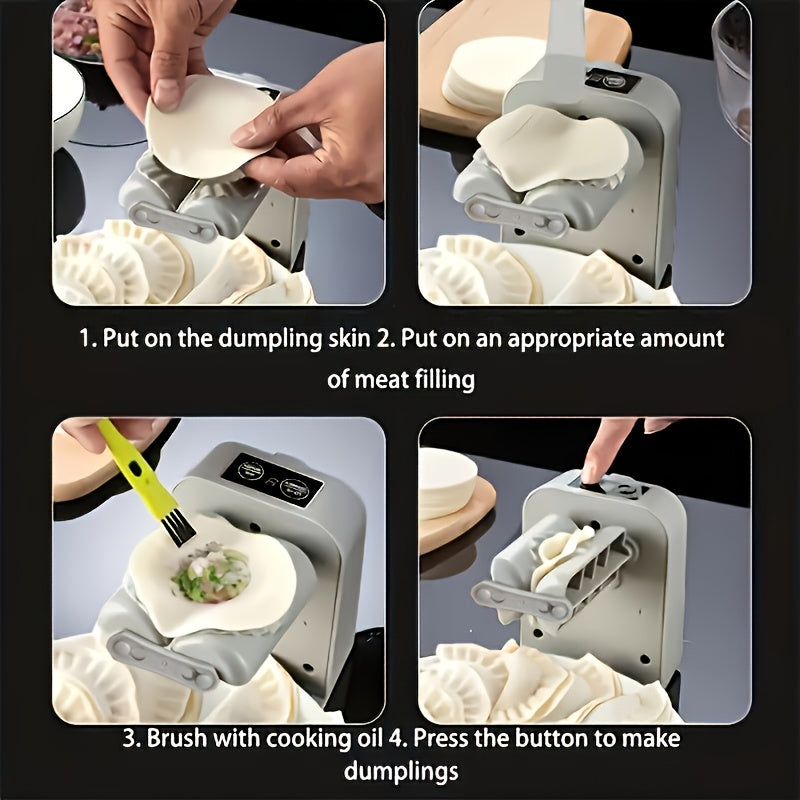 1. Put on the dumpling skin 2. Put on an appropriate amount of meat filling

3. Brush with cooking oil 4. Press the button to make dumplings