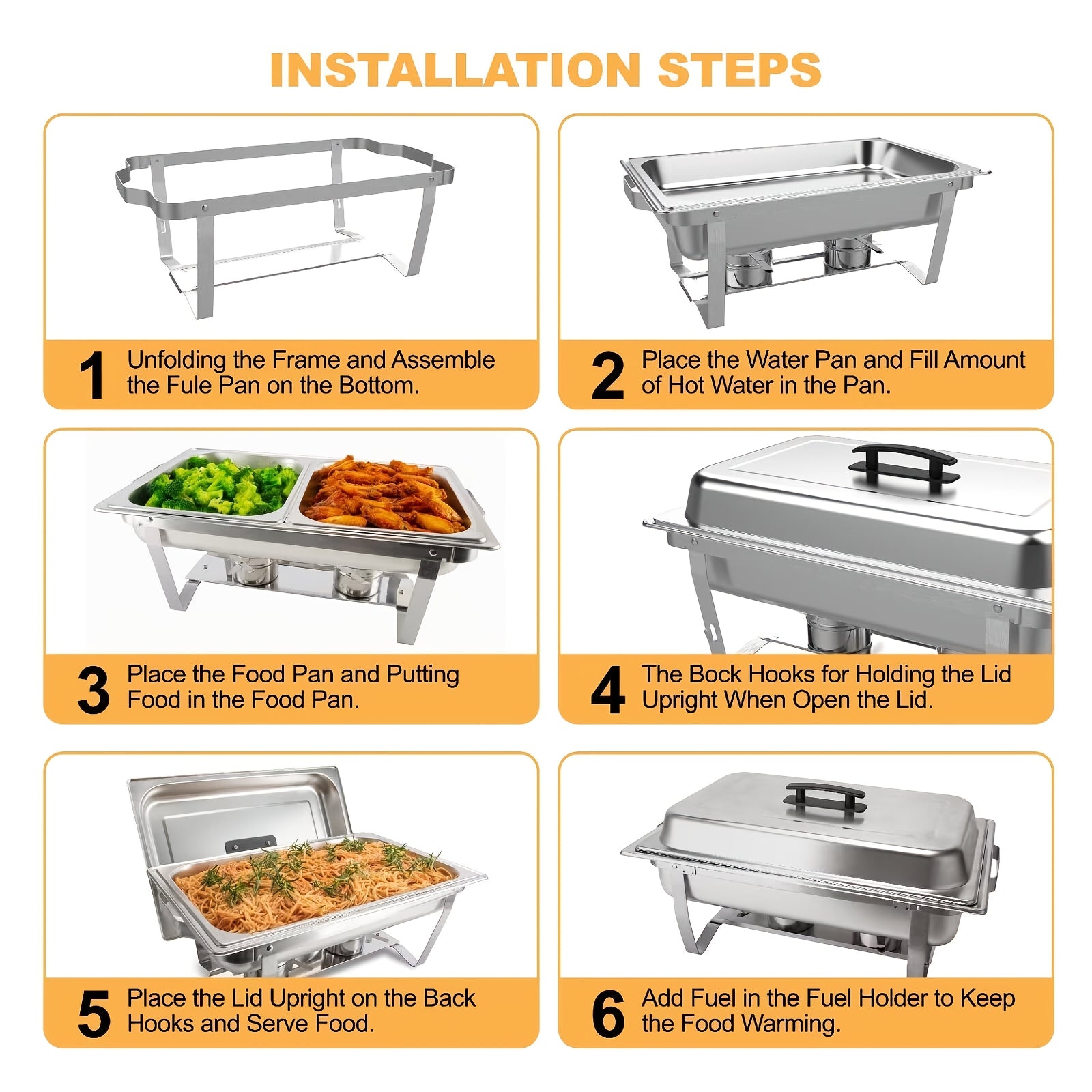 INSTALLATION STEPS

1 Unfolding the Frame and Assemble the Fule Pan on the Bottom.

2 Place the Water Pan and Fill Amount of Hot Water in the Pan.

3 Place the Food Pan and Putting Food in the Food Pan.

4 The Bock Hooks for Holding the Lid Upright When Open the Lid.

5 Place the Lid Upright on the Back Hooks and Serve Food.

6 Add Fuel in the Fuel Holder to Keep the Food Warming.