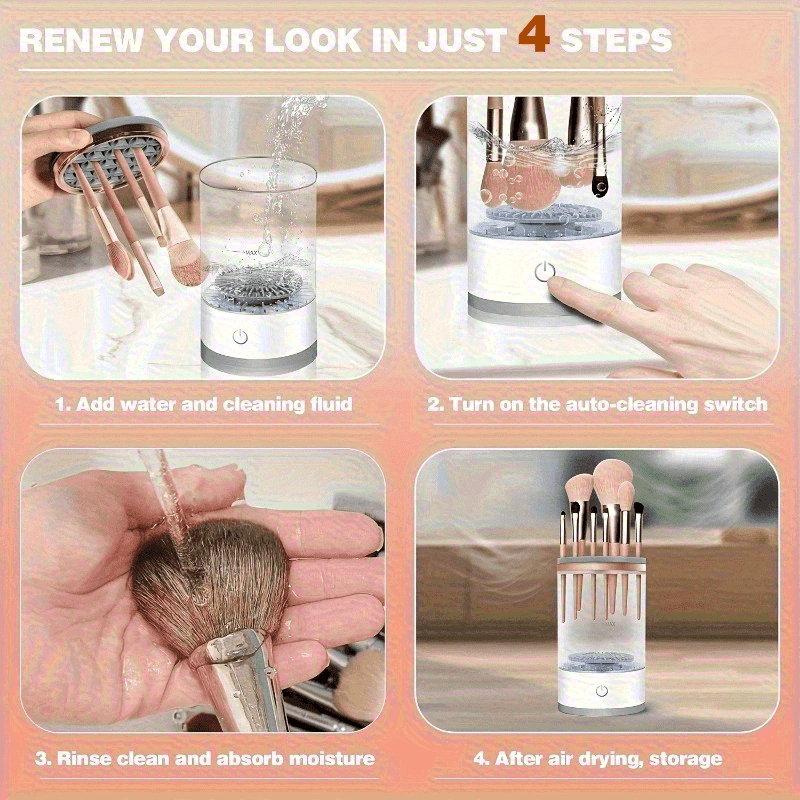 RENEW YOUR LOOK IN JUST 4 STEPS

MAX

1. Add water and cleaning fluid

2. Turn on the auto-cleaning switch

MAX

3. Rinse clean and absorb moisture

4. After air drying, storage