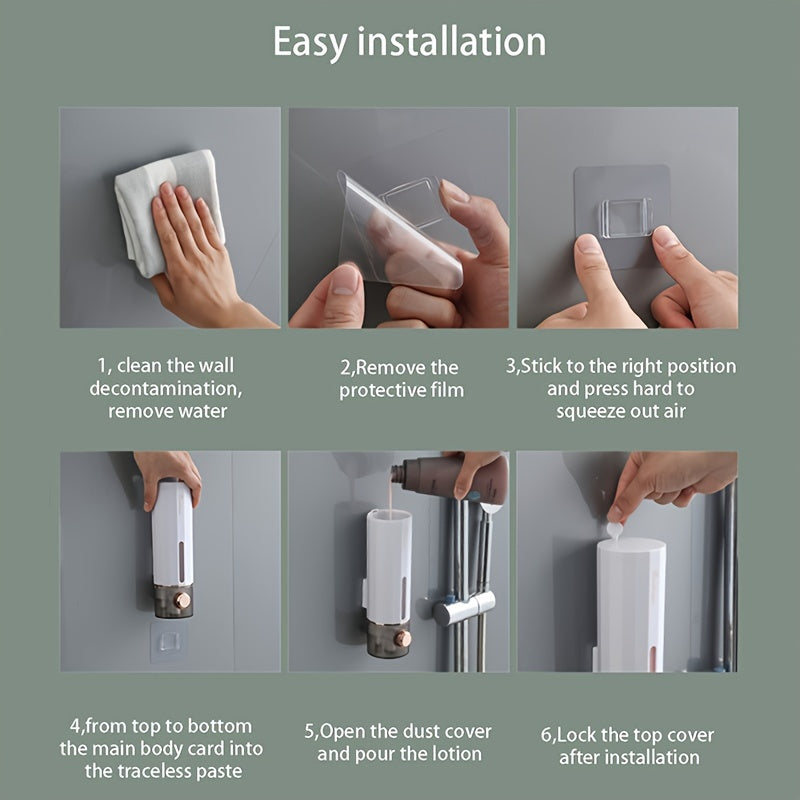 Easy installation

1, clean the wall decontamination, remove water

2,Remove the protective film

3,Stick to the right position and press hard to squeeze out air

4,from top to bottom the main body card into the traceless paste

5,Open the dust cover and pour the lotion

6,Lock the top cover after installation