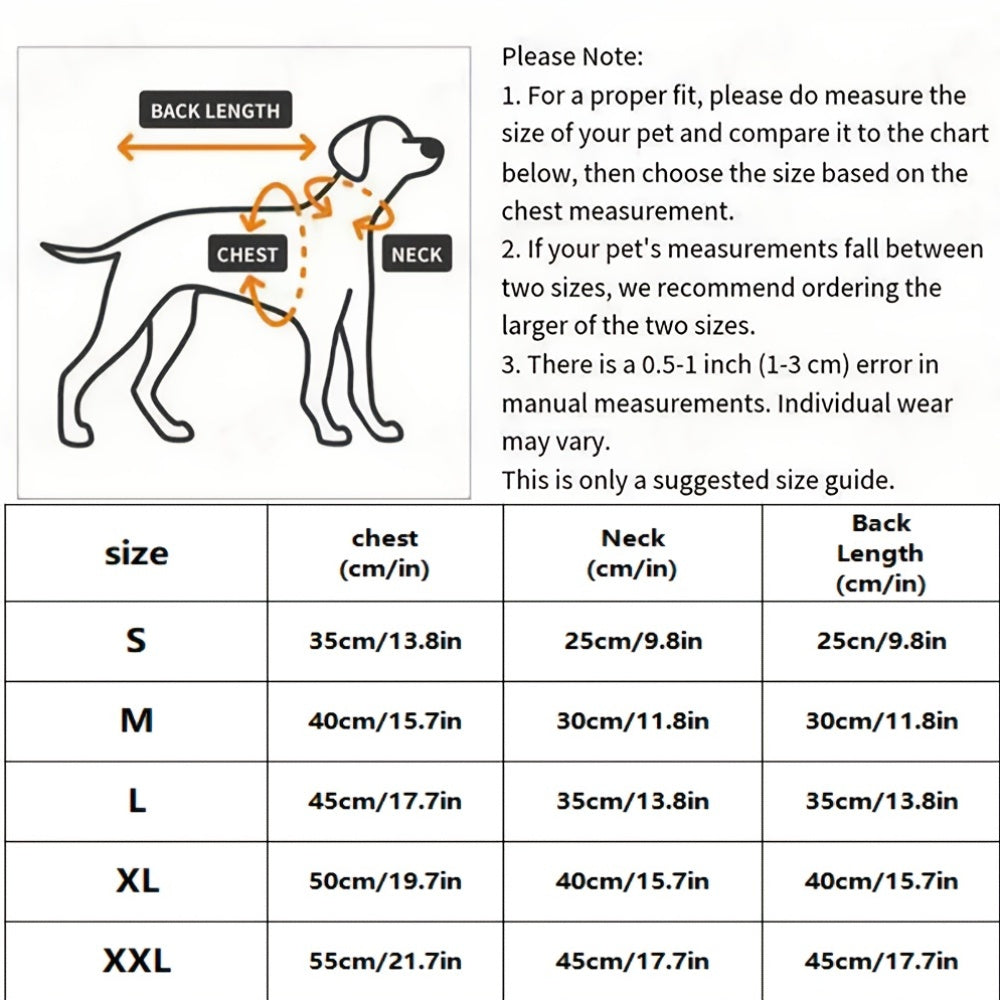 BACK LENGTH

CHEST

NECK

Please Note:
1. For a proper fit, please do measure the size of your pet and compare it to the chart below, then choose the size based on the chest measurement.
2. If your pet's measurements fall between two sizes, we recommend ordering the larger of the two sizes.
3. There is a 0.5-1 inch (1-3 cm) error in manual measurements. Individual wear may vary.
This is only a suggested size guide.

| size | chest (cm/in) | Neck (cm/in) | Back Length (cm/in) |
|---|---|---|---|
| S | 35cm/13.8in | 25cm/9.8in | 25cn/9.8in |
| M | 40cm/15.7in | 30cm/11.8in | 30cm/11.8in |
| L | 45cm/17.7in | 35cm/13.8in | 35cm/13.8in |
| XL | 50cm/19.7in | 40cm/15.7in | 40cm/15.7in |
| XXL | 55cm/21.7in | 45cm/17.7in | 45cm/17.7in |