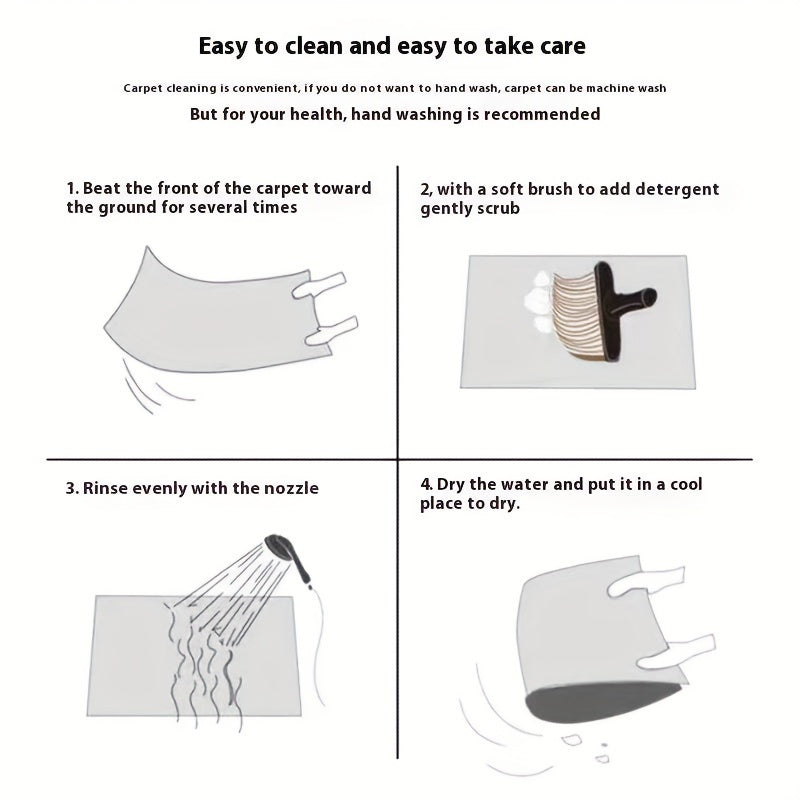 Easy to clean and easy to take care

Carpet cleaning is convenient, if you do not want to hand wash, carpet can be machine wash

But for your health, hand washing is recommended

1. Beat the front of the carpet toward the ground for several times

2, with a soft brush to add detergent gently scrub

3. Rinse evenly with the nozzle

4. Dry the water and put it in a cool place to dry.