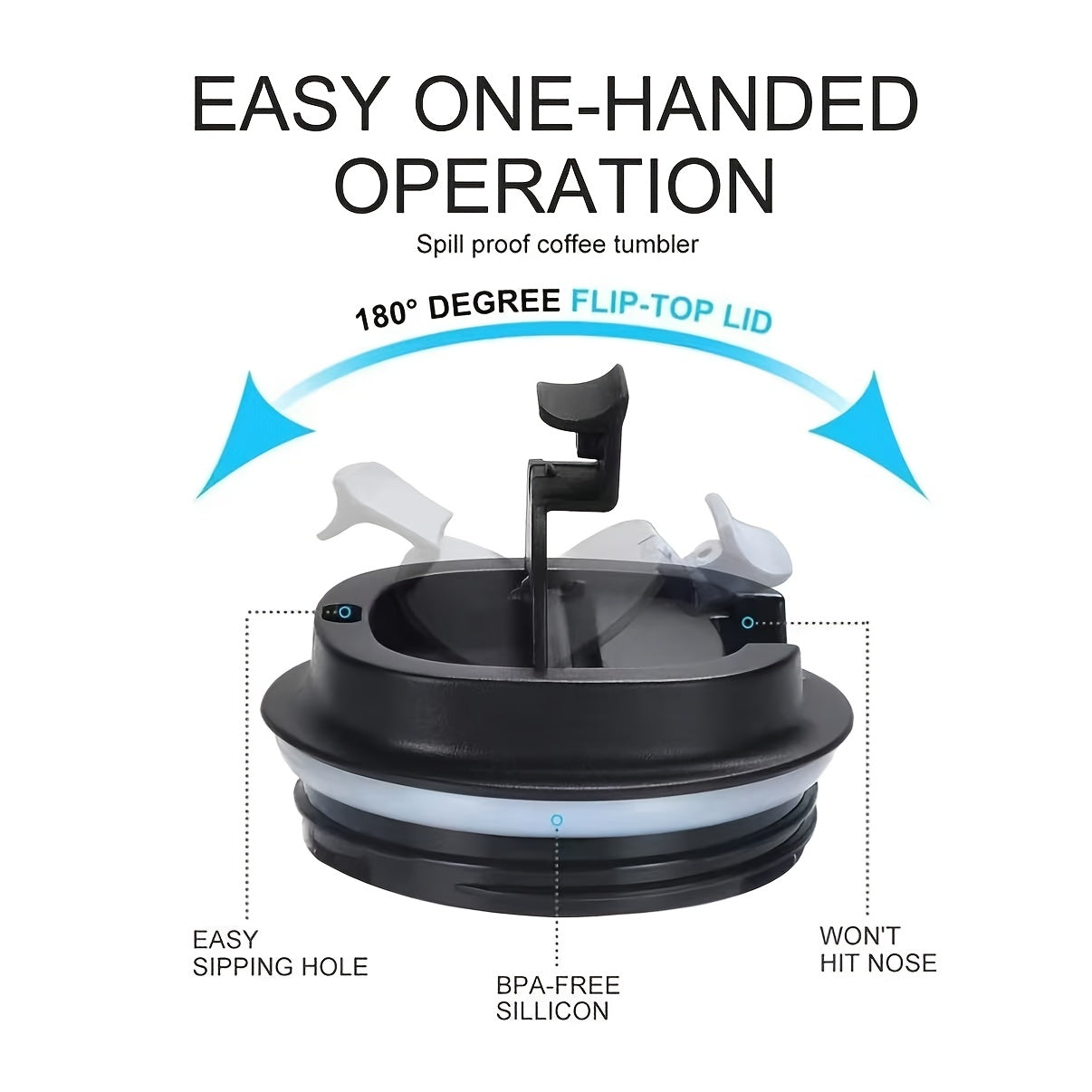 EASY ONE-HANDED OPERATION

Spill proof coffee tumbler

180° DEGREE FLIP-TOP LID

EASY SIPPING HOLE

BPA-FREE SILLICON

WON'T HIT NOSE