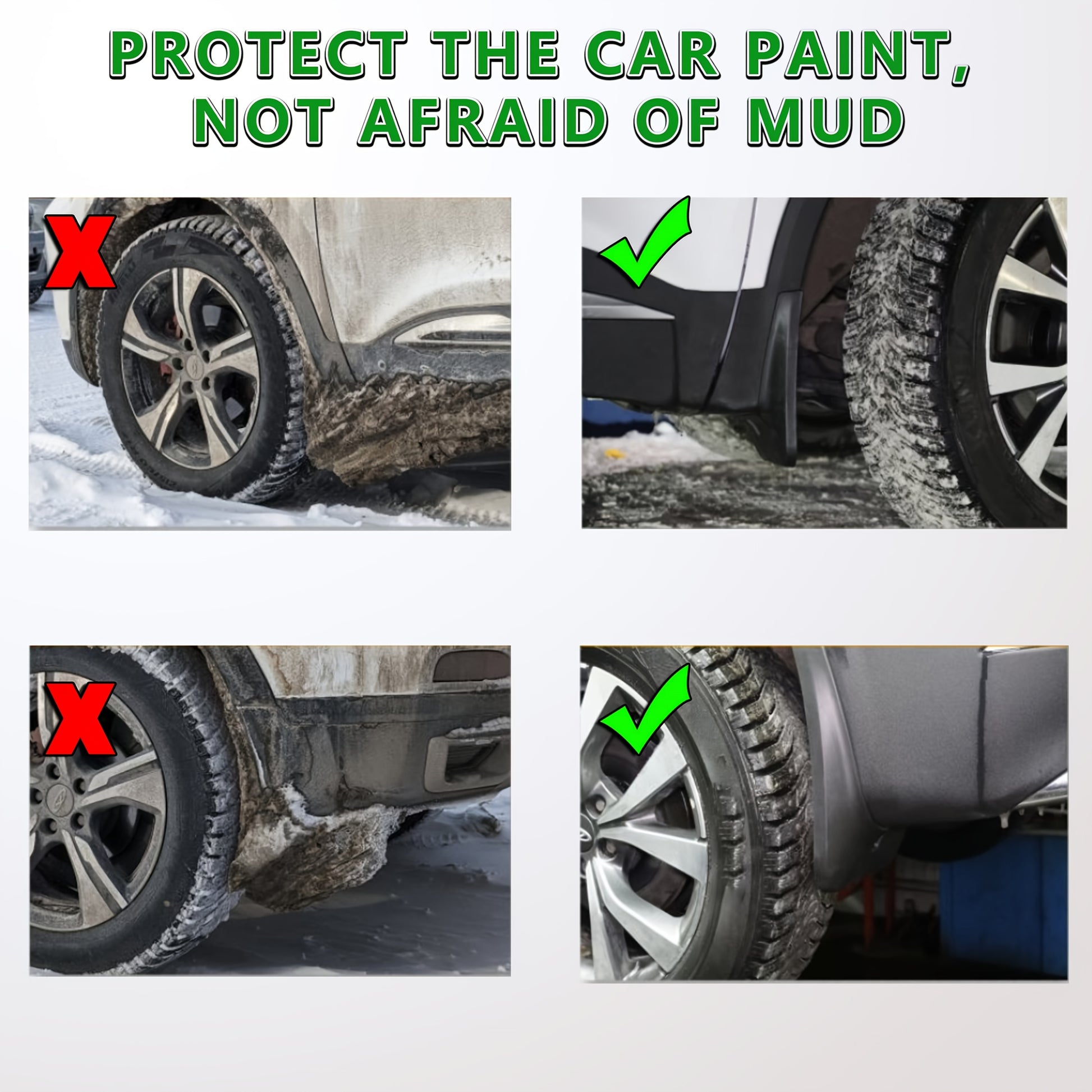 PROTECT THE CAR PAINT, NOT AFRAID OF MUD