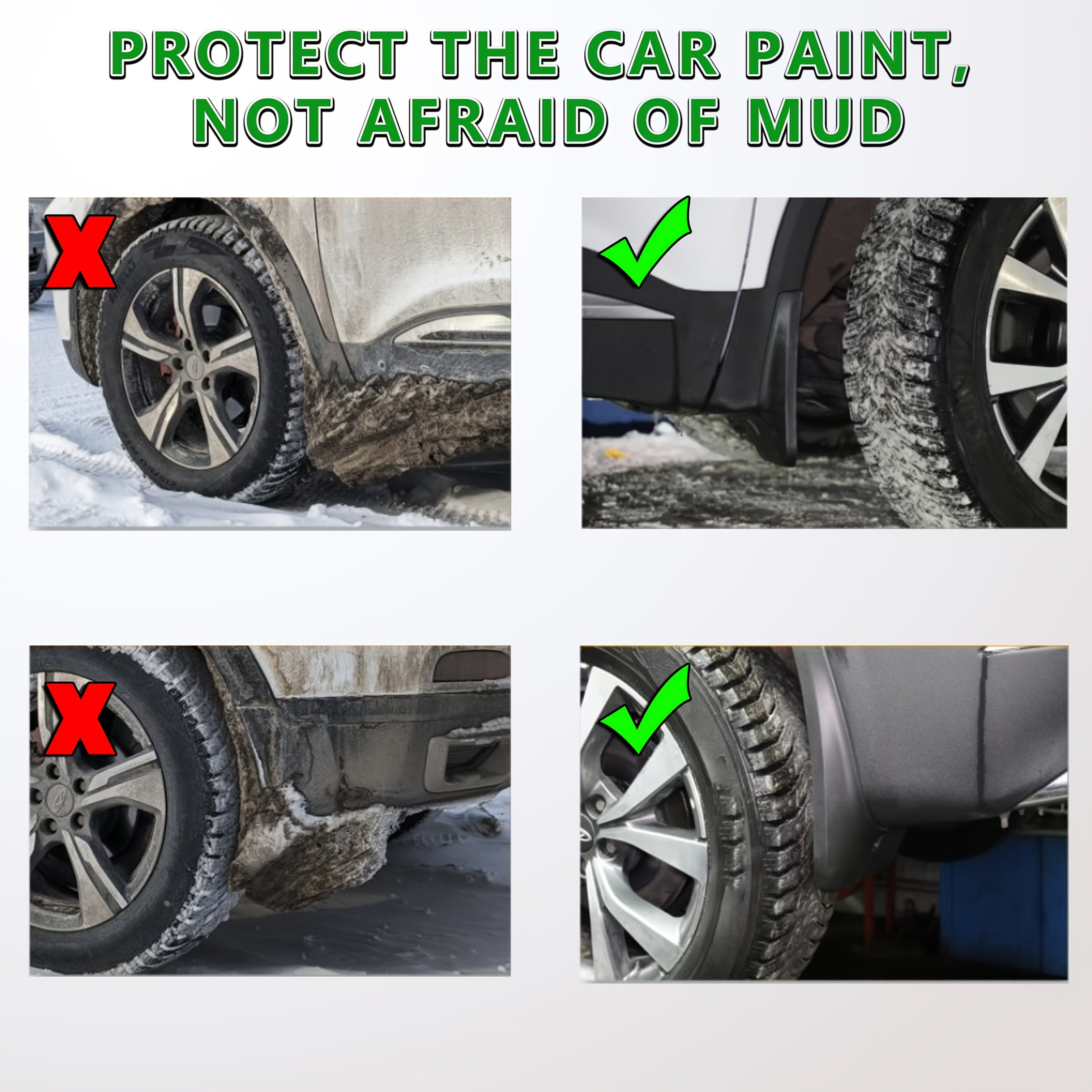 PROTECT THE CAR PAINT, NOT AFRAID OF MUD