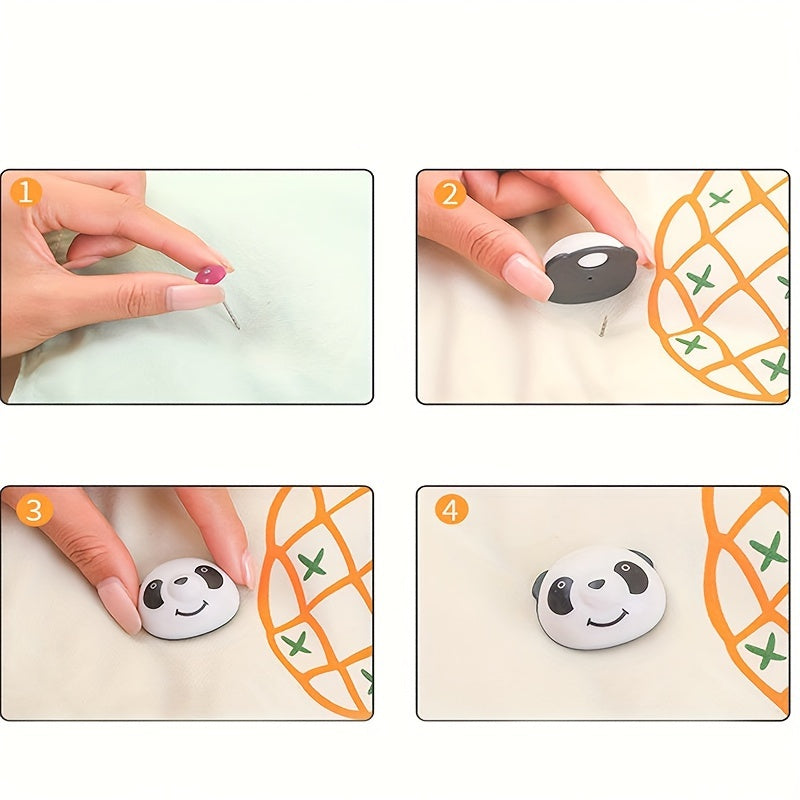 1

2

3

4