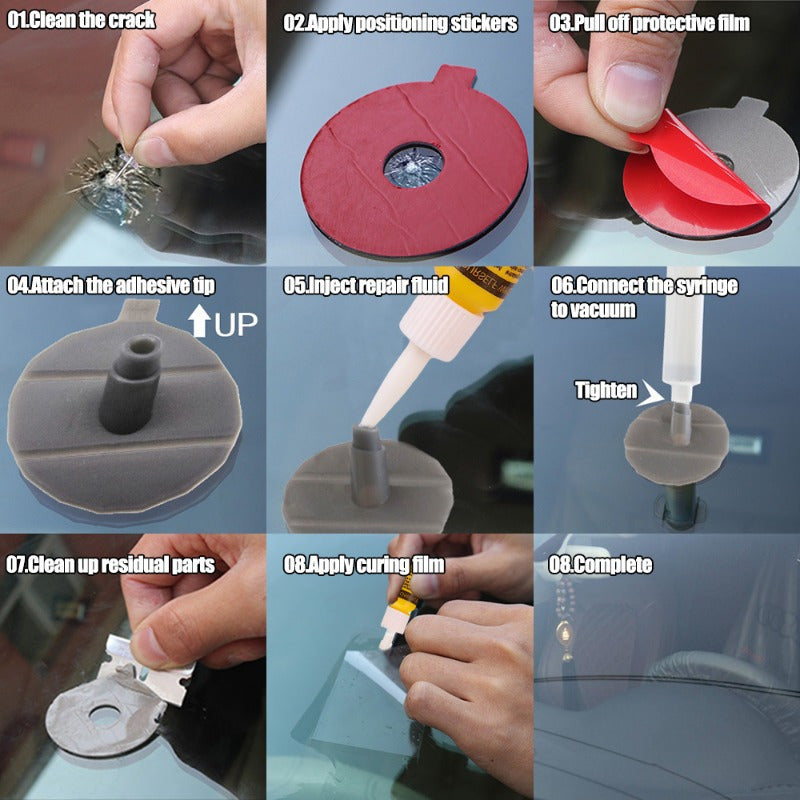 01.Clean the crack

02.Apply positioning stickers

03.Pull off protective film

04.Attach the adhesive tip

UP

05.Inject repair fluid

06.Connect the syringe to vacuum

Tighten

07.Clean up residual parts

08.Apply curing film

08.Complete