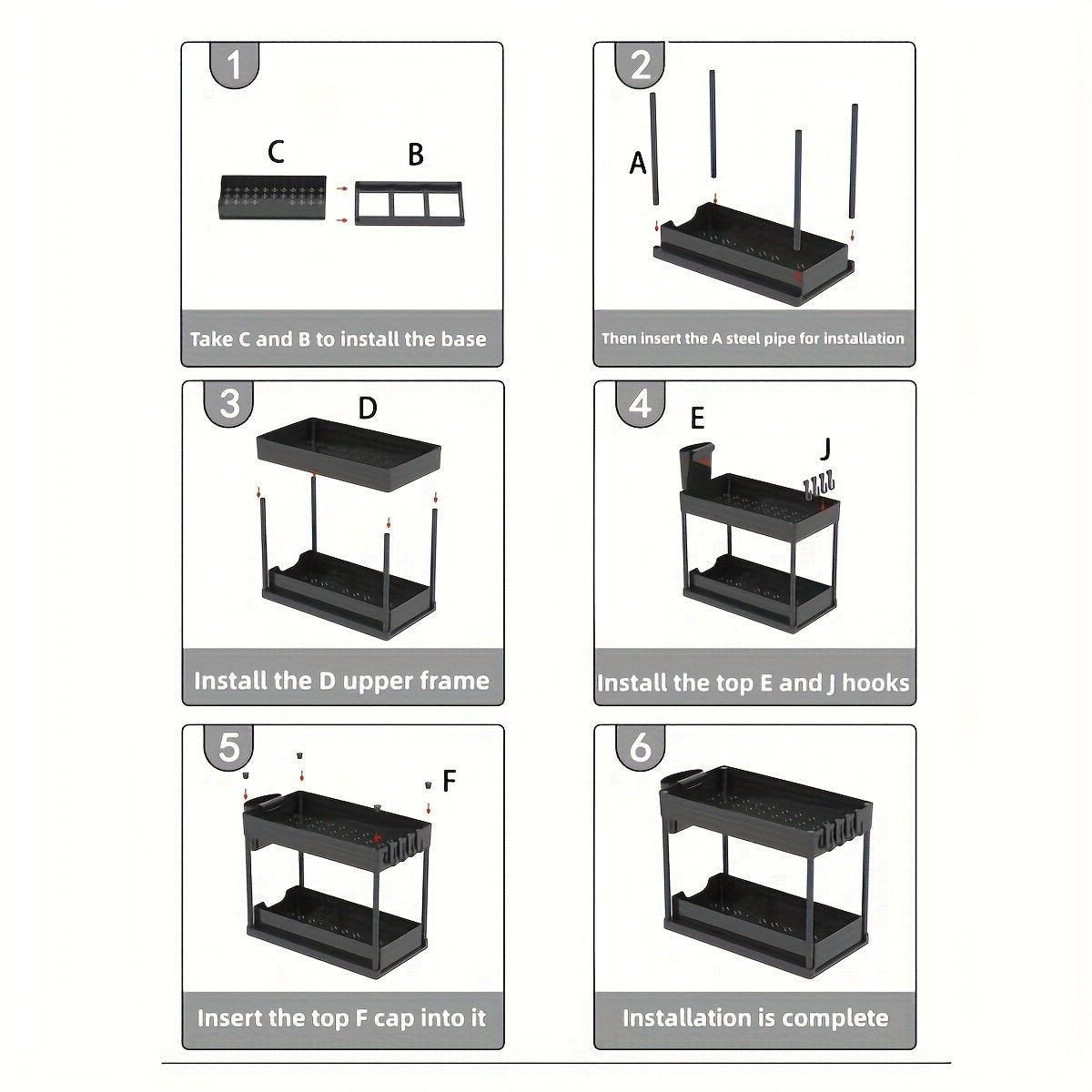 1

C B

Take C and B to install the base

2

A

Then insert the A steel pipe for installation

3

D

Install the D upper frame

4

E

J

Install the top E and J hooks

5

F

Insert the top F cap into it

6

Installation is complete