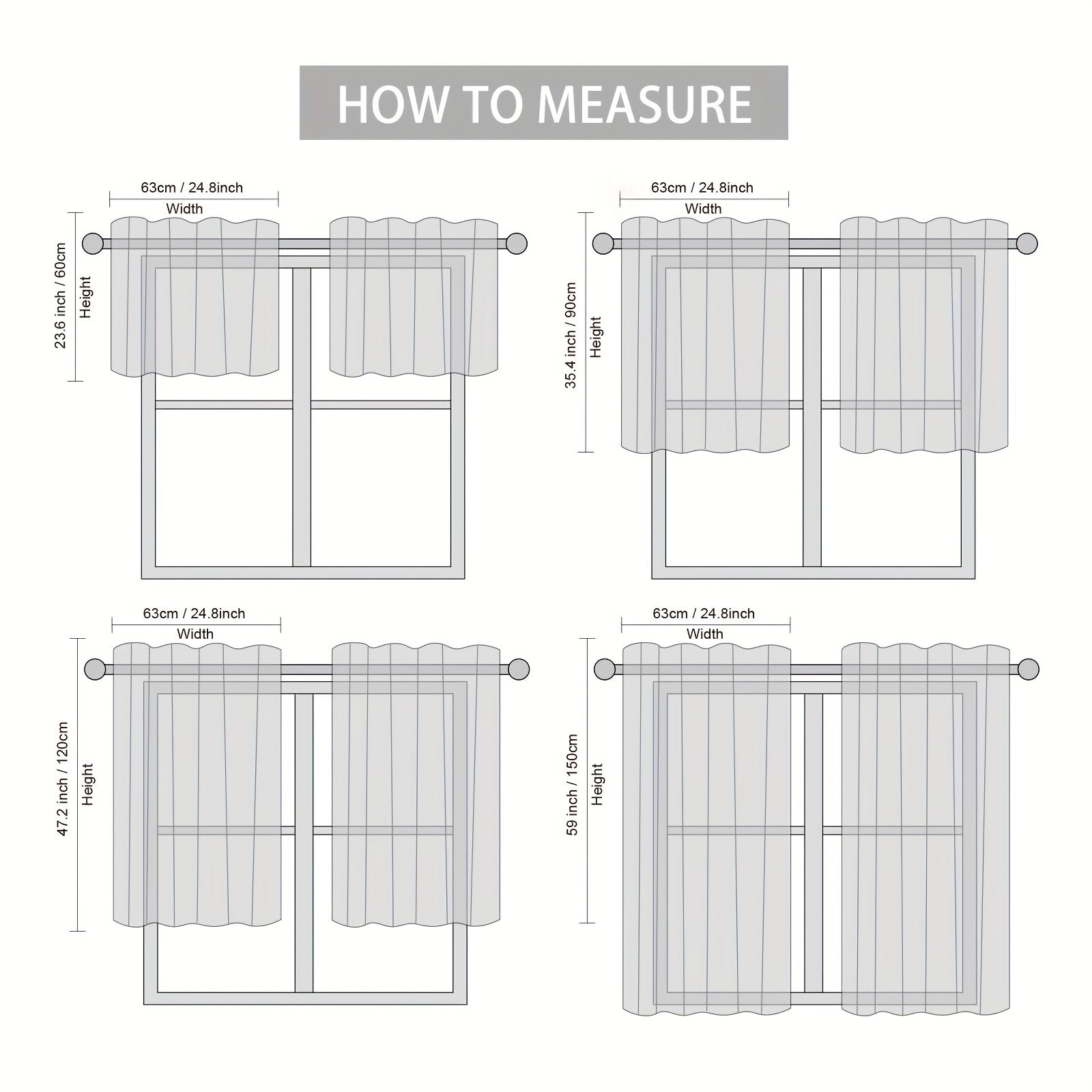 HOW TO MEASURE

63cm / 24.8inch
Width
23.6 inch / 60cm
Height

63cm / 24.8inch
Width
35.4 inch / 90cm
Height

63cm / 24.8inch
Width
47.2 inch / 120cm
Height

63cm / 24.8inch
Width
59 inch / 150cm
Height