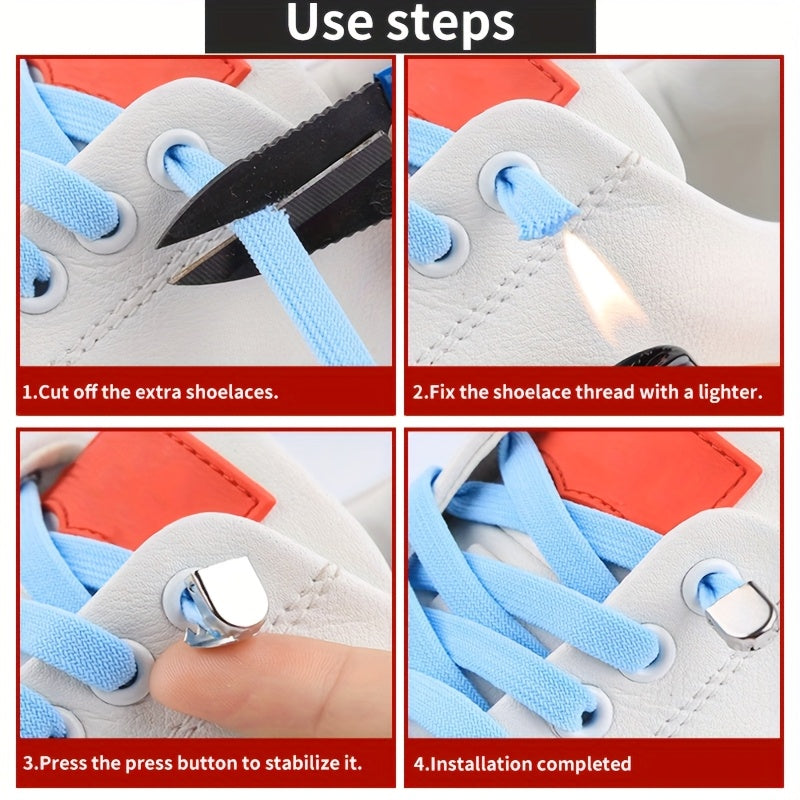 Use steps

1.Cut off the extra shoelaces.

2.Fix the shoelace thread with a lighter.

3.Press the press button to stabilize it.

4.Installation completed