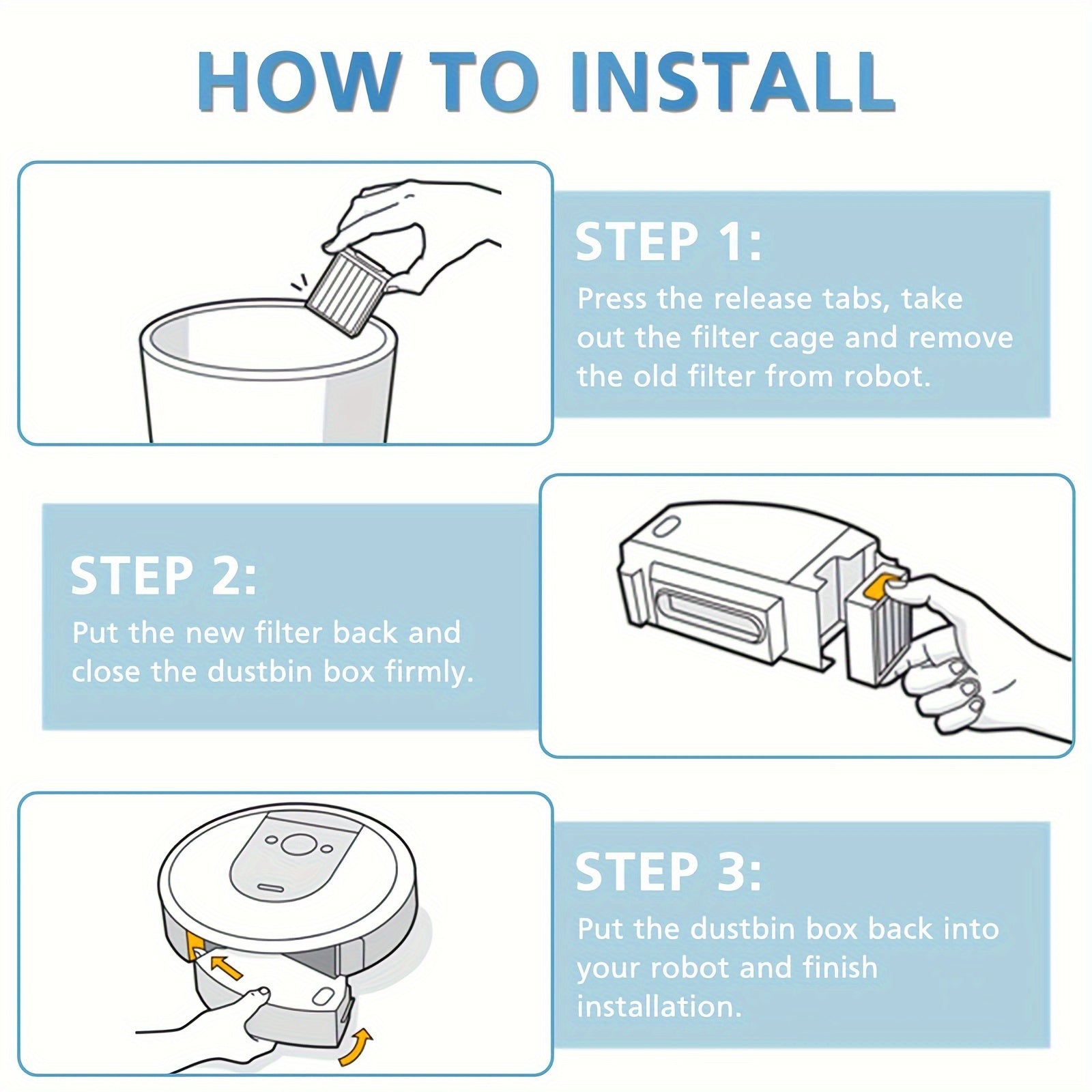 HOW TO INSTALL

STEP 1:
Press the release tabs, take out the filter cage and remove the old filter from robot.

STEP 2:
Put the new filter back and close the dustbin box firmly.

STEP 3:
Put the dustbin box back into your robot and finish installation.