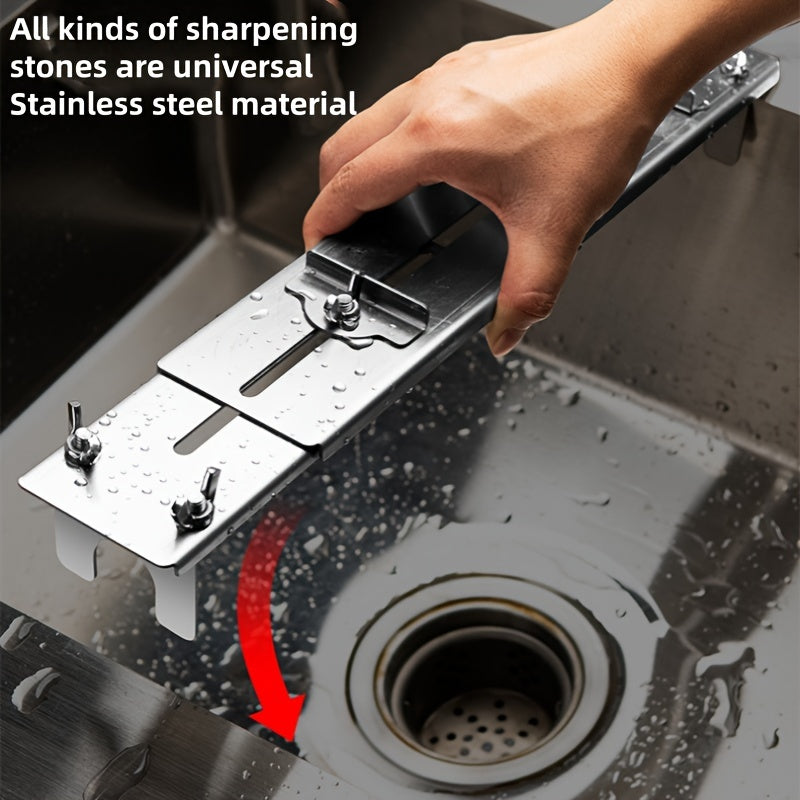 All kinds of sharpening stones are universal
Stainless steel material