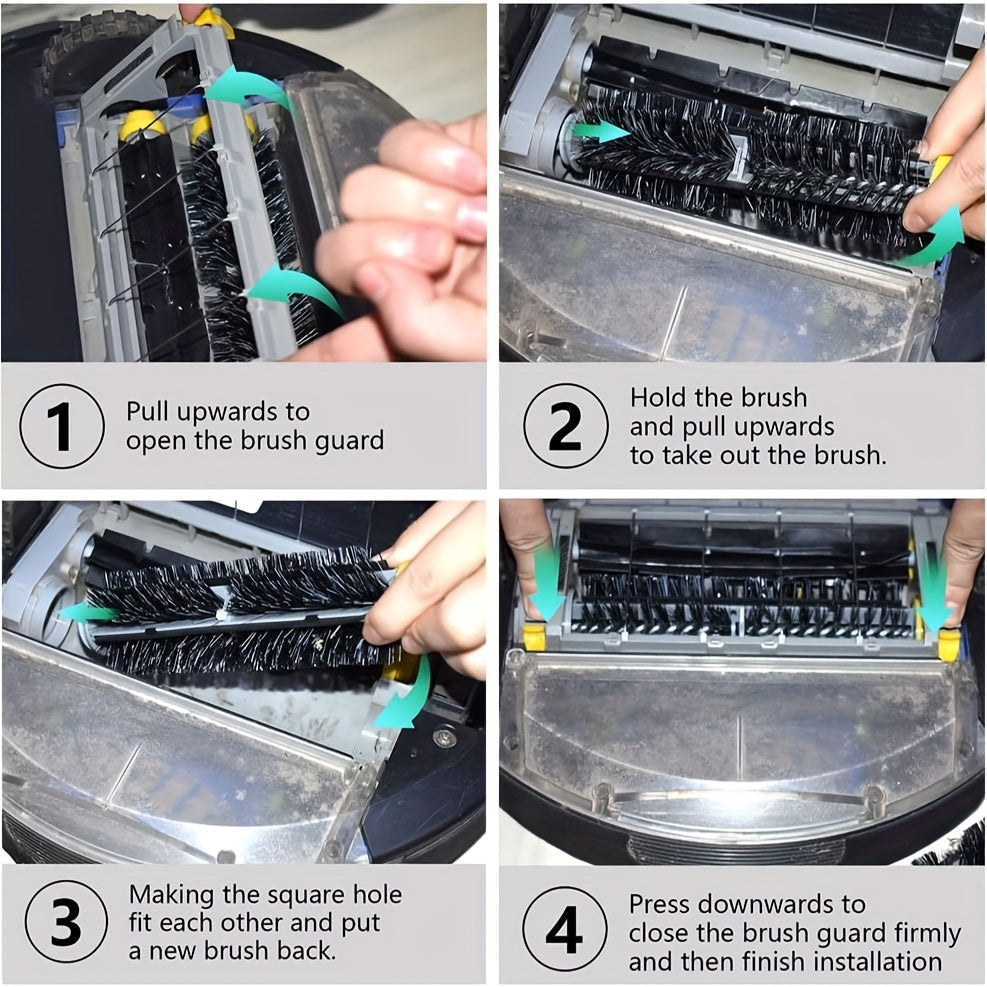 1
Pull upwards to open the brush guard

2
Hold the brush and pull upwards to take out the brush.

3
Making the square hole fit each other and put a new brush back.

4
Press downwards to close the brush guard firmly and then finish installation