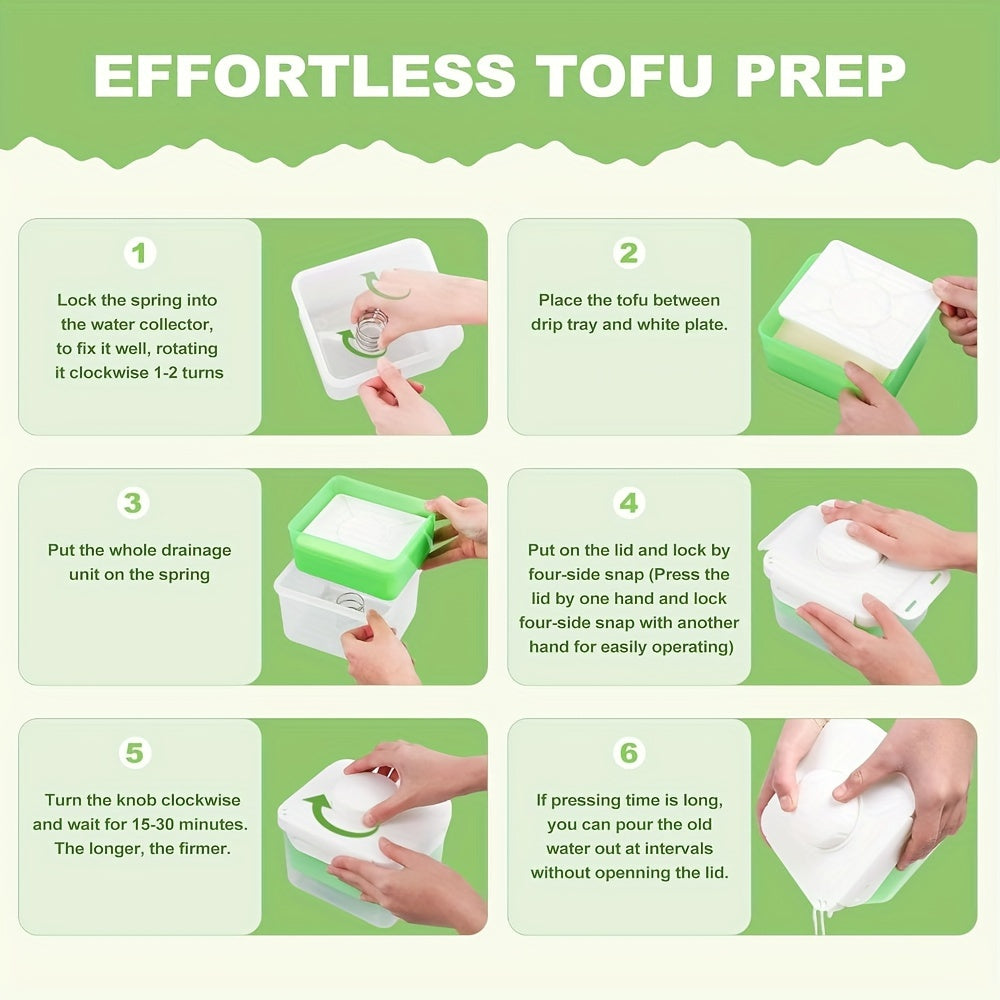 EFFORTLESS TOFU PREP

1

Lock the spring into the water collector, to fix it well, rotating it clockwise 1-2 turns

2

Place the tofu between drip tray and white plate.

3

Put the whole drainage unit on the spring

4

Put on the lid and lock by four-side snap (Press the lid by one hand and lock four-side snap with another hand for easily operating)

5

Turn the knob clockwise and wait for 15-30 minutes. The longer, the firmer.

6

If pressing time is long, you can pour the old water out at intervals without openning the lid.