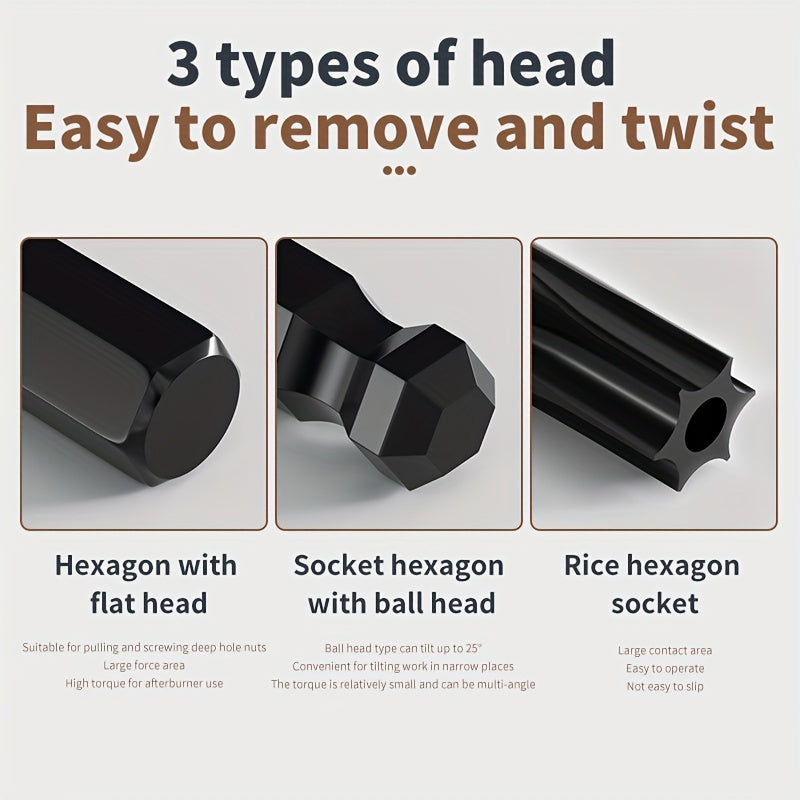 3 types of head
Easy to remove and twist
...

Hexagon with flat head

Suitable for pulling and screwing deep hole nuts
Large force area
High torque for afterburner use

Socket hexagon with ball head

Ball head type can tilt up to 25°
Convenient for tilting work in narrow places
The torque is relatively small and can be multi-angle

Rice hexagon socket

Large contact area
Easy to operate
Not easy to slip