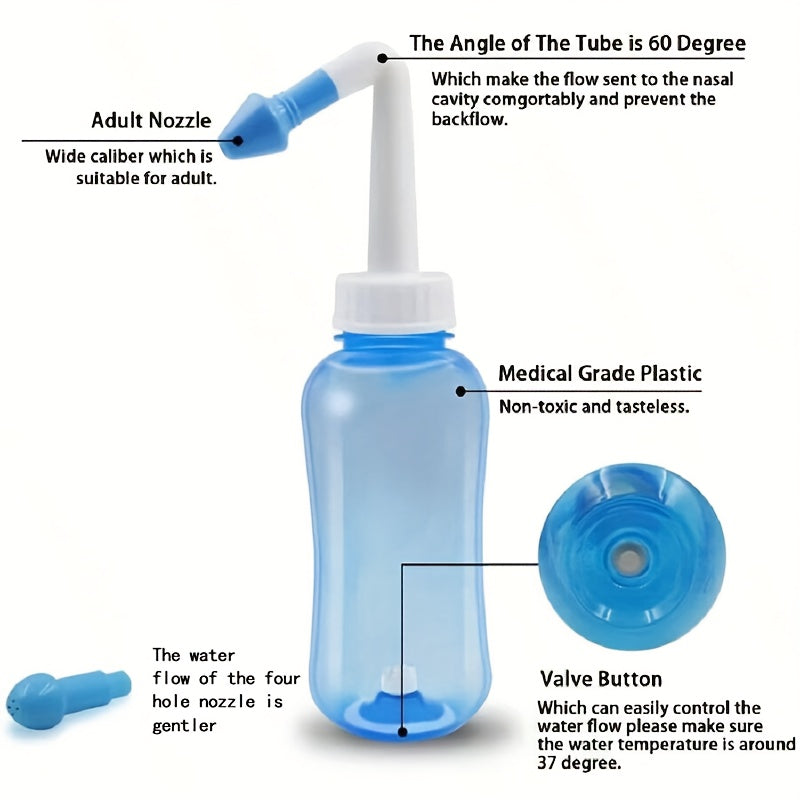 The Angle of The Tube is 60 Degree

Which make the flow sent to the nasal cavity comgortably and prevent the backflow.

Adult Nozzle

Wide caliber which is suitable for adult.

Medical Grade Plastic

Non-toxic and tasteless.

The water flow of the four hole nozzle is gentler

Valve Button

Which can easily control the water flow please make sure the water temperature is around 37 degree.